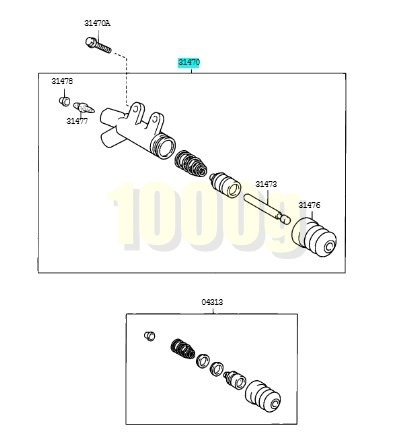 31470A

31470

31478

31477

31473

31476

1000g

04313