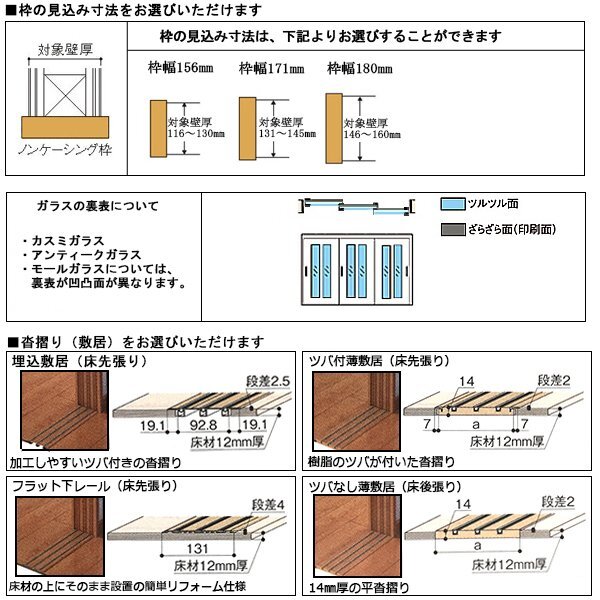 ■枠の見込み寸法をお選びいただけます

対象壁厚

ノンケーシング枠

枠の見込み寸法は、下記よりお選びすることができます

枠幅156mm
対象壁厚
116～130mm

枠幅171mm
対象壁厚
131～145mm

枠幅180mm
対象壁厚
146～160mm

ガラスの裏表について

・カスミガラス
・アンティークガラス
・モールガラスについては、裏表が凹凸面が異なります。

ツルツル面

ざらざら面(印刷面)

■沓摺り（敷居）をお選びいただけます

埋込敷居（床先張り）

段差2.5
19.1
92.8
19.1
床材12mm厚

加工しやすいツバ付きの沓摺り

ツバ付薄敷居（床先張り）

14
段差2
7
a
7
床材12mm厚

樹脂のツバが付いた沓摺り

フラット下レール（床先張り）

段差4
131
床材12mm厚

床材の上にそのまま設置の簡単リフォーム仕様

ツバなし薄敷居（床後張り）

14
段差2
a
床材12mm厚

14mm厚の平沓摺り