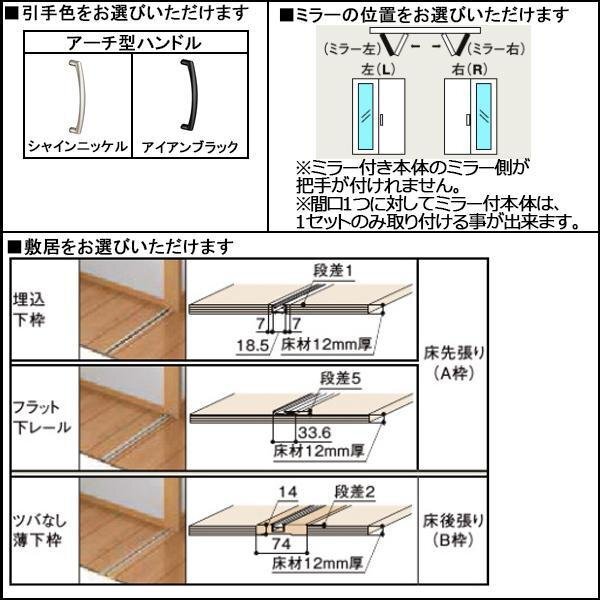 ■引手色をお選びいただけます

| アーチ型ハンドル | |
|---|---|
| シャインニッケル | アイアンブラック |

■ミラーの位置をお選びいただけます

(ミラー左) (ミラー右)

左(L) 右(R)

※ミラー付き本体のミラー側が把手が付けれません。
※間口1つに対してミラー付本体は、1セットのみ取り付ける事が出来ます。

■敷居をお選びいただけます

埋込下枠

段差1

7 7

18.5 床材12mm厚

床先張り(A枠)

フラット下レール

段差5

33.6

床材12mm厚

ツバなし薄下枠

14 段差2

74

床材12mm厚

床後張り(B枠)