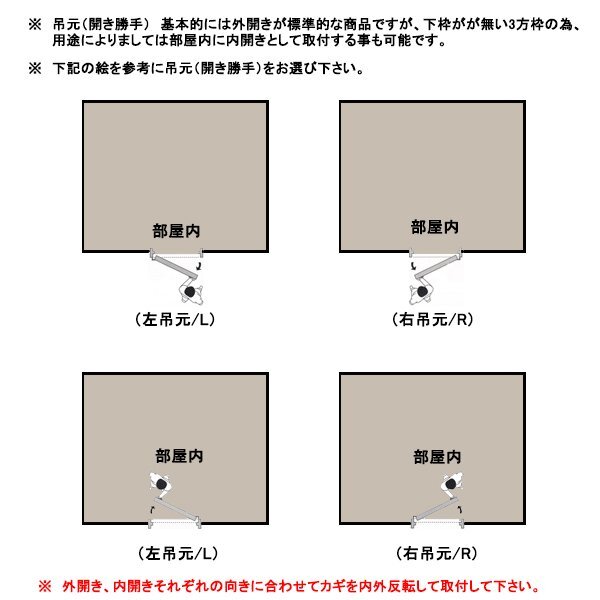 ※ 吊元(開き勝手) 基本的には外開きが標準的な商品ですが、下枠がが無い3方枠の為、用途によりましては部屋内に内開きとして取付する事も可能です。

※ 下記の絵を参考に吊元(開き勝手)をお選び下さい。

部屋内

(左吊元/L)

部屋内

(右吊元/R)

部屋内

(左吊元/L)

部屋内

(右吊元/R)

※ 外開き、内開きそれぞれの向きに合わせてカギを内外反転して取付して下さい。