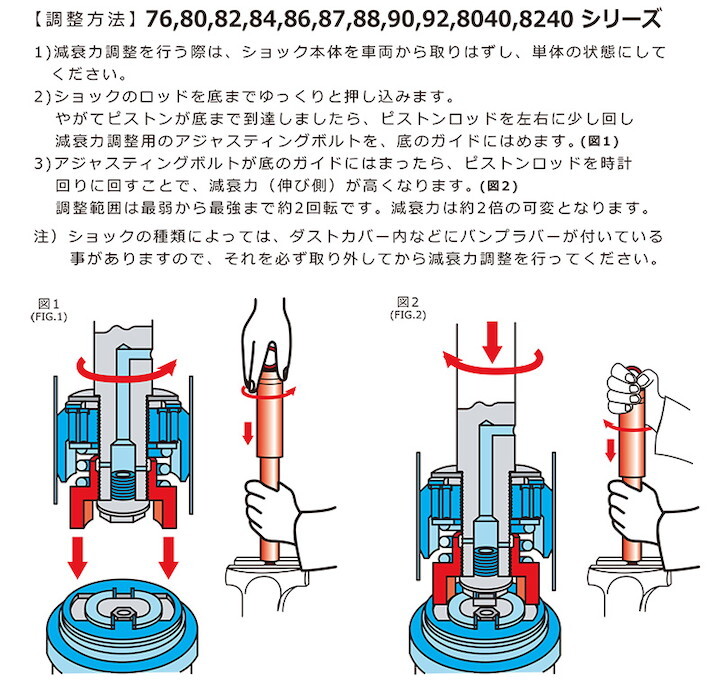 【調整方法】76,80,82,84,86,87,88,90,92,8040,8240 シリーズ

1)減衰力調整を行う際は、ショック本体を車両から取りはずし、単体の状態にしてください。

2)ショックのロッドを底までゆっくりと押し込みます。
やがてピストンが底まで到達しましたら、ピストンロッドを左右に少し回し減衰力調整用のアジャスティングボルトを、底のガイドにはめます。(図1)

3)アジャスティングボルトが底のガイドにはまったら、ピストンロッドを時計回りに回すことで、減衰力（伸び側）が高くなります。(図2)
調整範囲は最弱から最強まで約2回転です。減衰力は約2倍の可変となります。

注）ショックの種類によっては、ダストカバー内などにバンプラバーが付いている事がありますので、それを必ず取り外してから減衰力調整を行ってください。

図1
(FIG.1)

図2
(FIG.2)