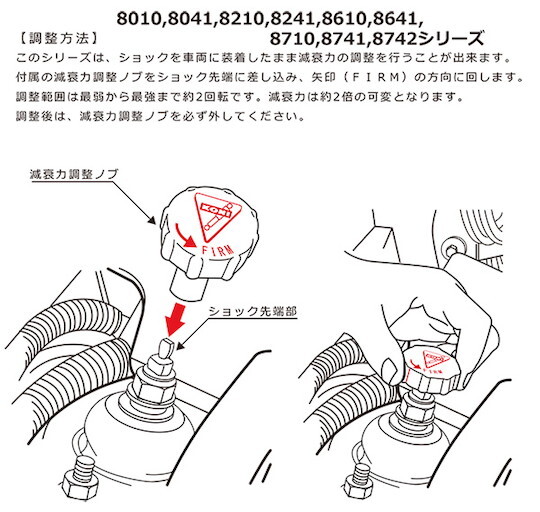 【調整方法】

8010,8041,8210,8241,8610,8641,
8710,8741,8742シリーズ

このシリーズは、ショックを車両に装着したまま減衰力の調整を行うことが出来ます。
付属の減衰力調整ノブをショック先端に差し込み、矢印（ＦＩＲＭ）の方向に回します。
調整範囲は最弱から最強まで約2回転です。減衰力は約2倍の可変となります。
調整後は、減衰力調整ノブを必ず外してください。

減衰力調整ノブ

KONI

FIRM

ショック先端部

KONI

FIRM