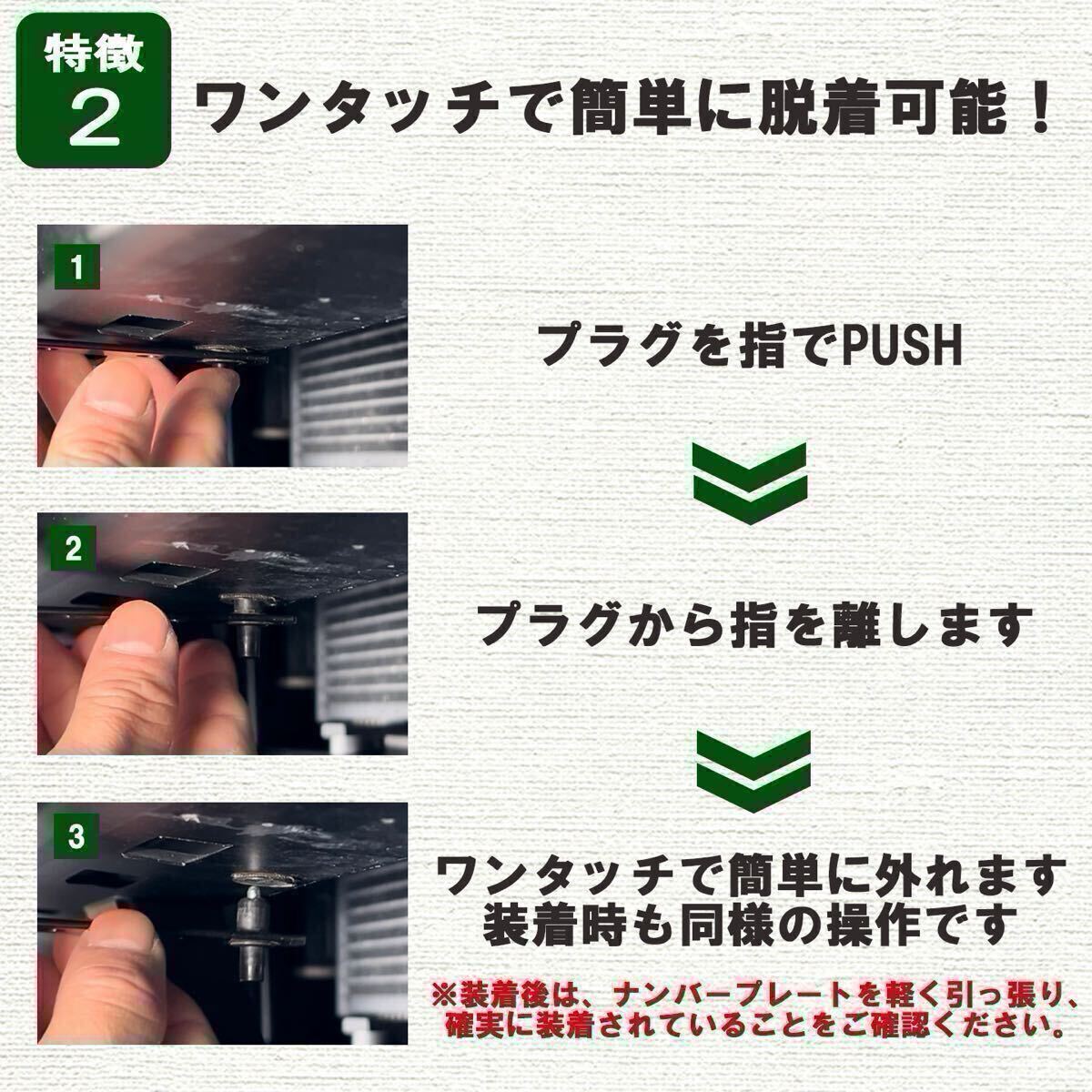 特徴
2

ワンタッチで簡単に脱着可能！

1

プラグを指でPUSH

2

プラグから指を離します

3

ワンタッチで簡単に外れます
装着時も同様の操作です

※装着後は、ナンバープレートを軽く引っ張り、確実に装着されていることをご確認ください。