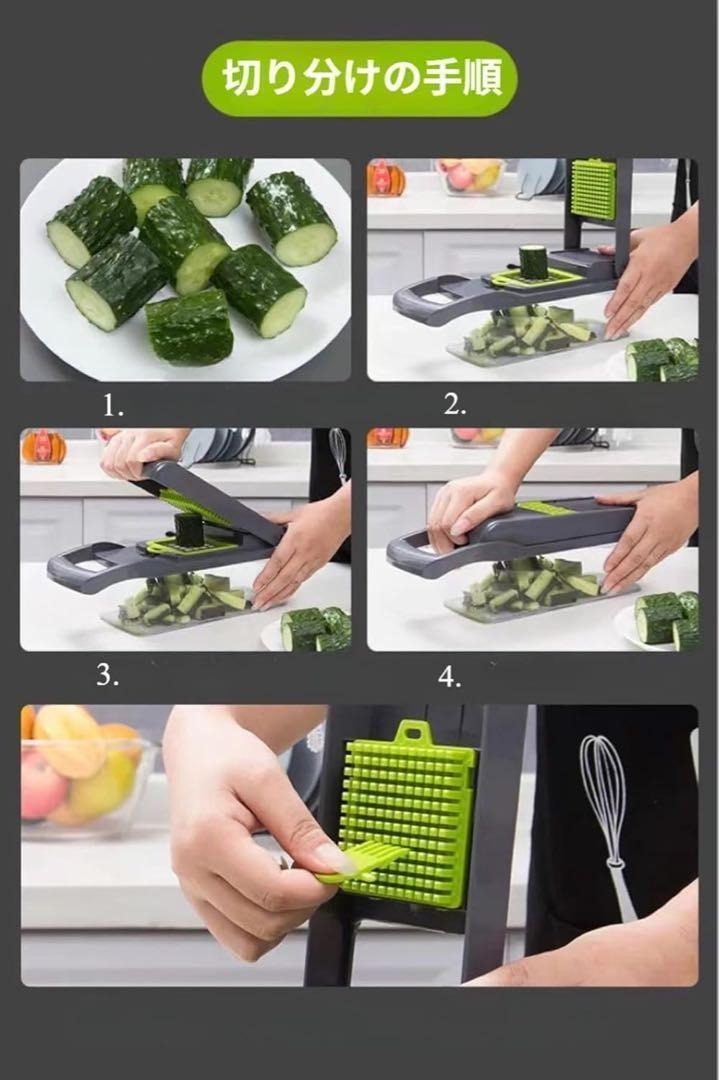 切り分けの手順

1.

2.

3.

4.