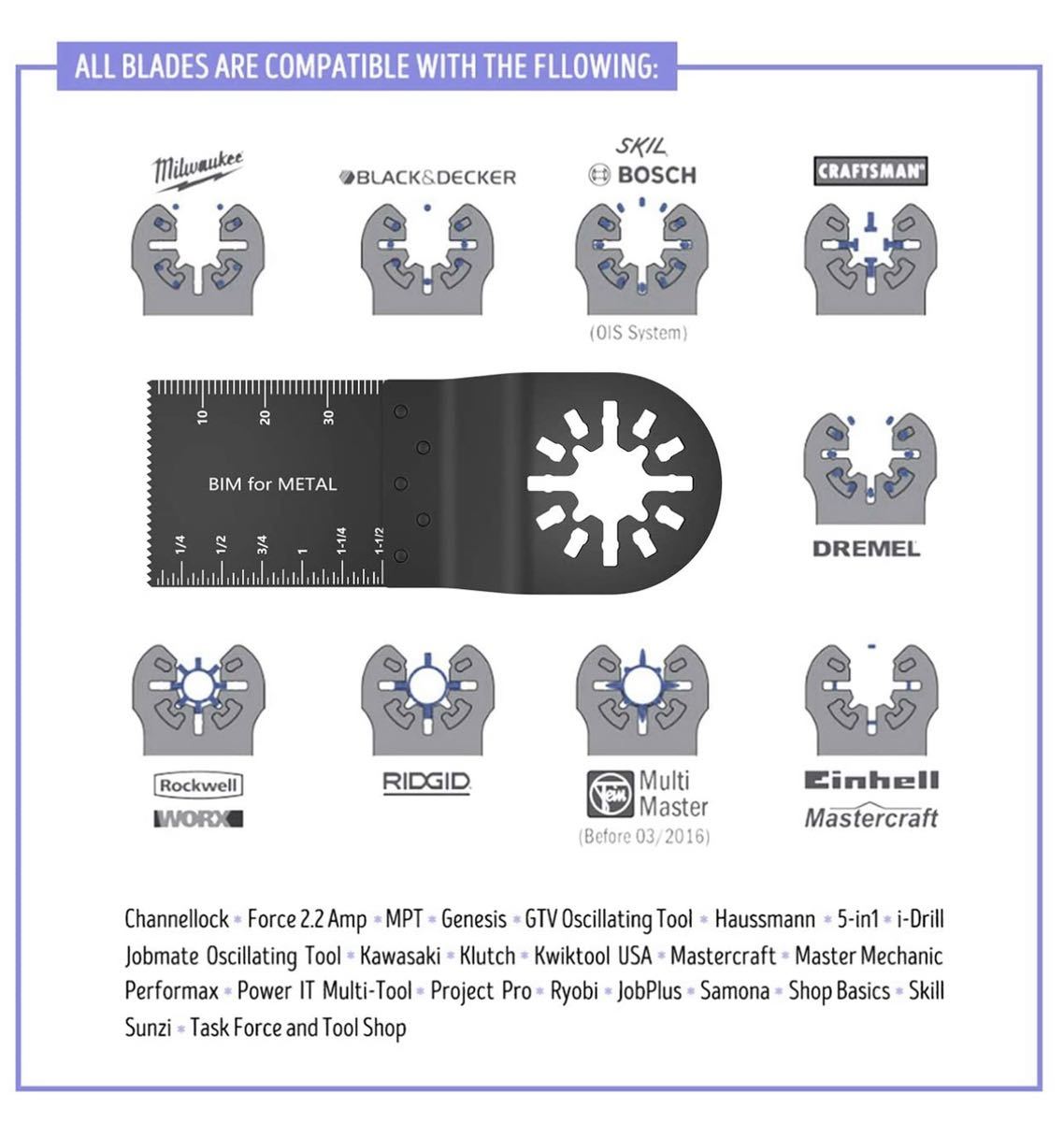 ALL BLADES ARE COMPATIBLE WITH THE FLLOWING:

Milwaukee

BLACK&DECKER

SKIL
BOSCH
(OIS System)

CRAFTSMAN

10 20 30

BIM for METAL

1/4 1/2 3/4 1 1-1/4 1-1/2

DREMEL

Rockwell
WORX

RIDGID

Multi Master
(Before 03/2016)

Einhell
Mastercraft

Channellock • Force 2.2 Amp • MPT • Genesis • GTV Oscillating Tool • Haussmann • 5-in1 • i-Drill
Jobmate Oscillating Tool • Kawasaki • Klutch • Kwiktool USA • Mastercraft • Master Mechanic
Performax • Power IT Multi-Tool • Project Pro • Ryobi • JobPlus • Samona • Shop Basics • Skill
Sunzi • Task Force and Tool Shop