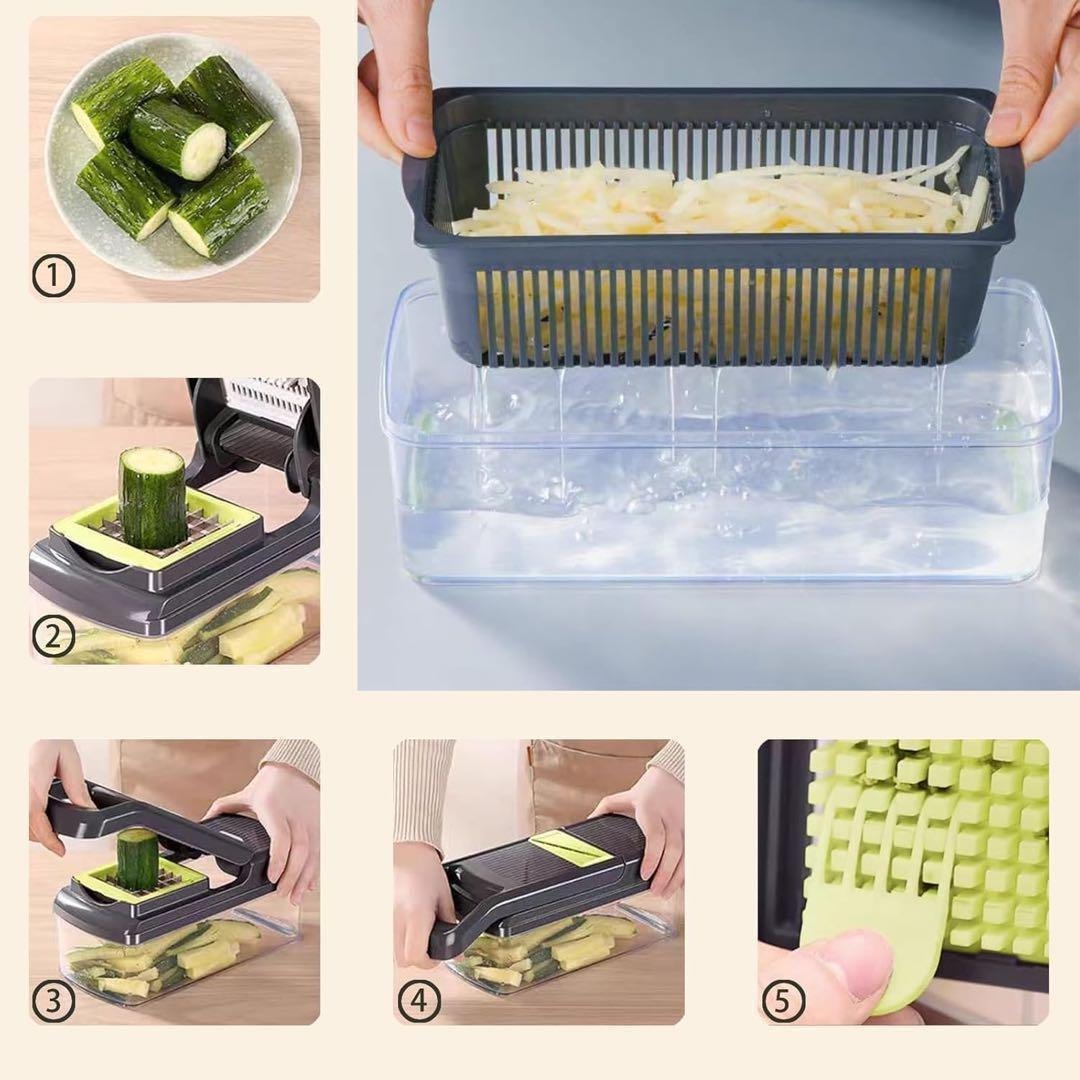 ①

②

③

④

⑤