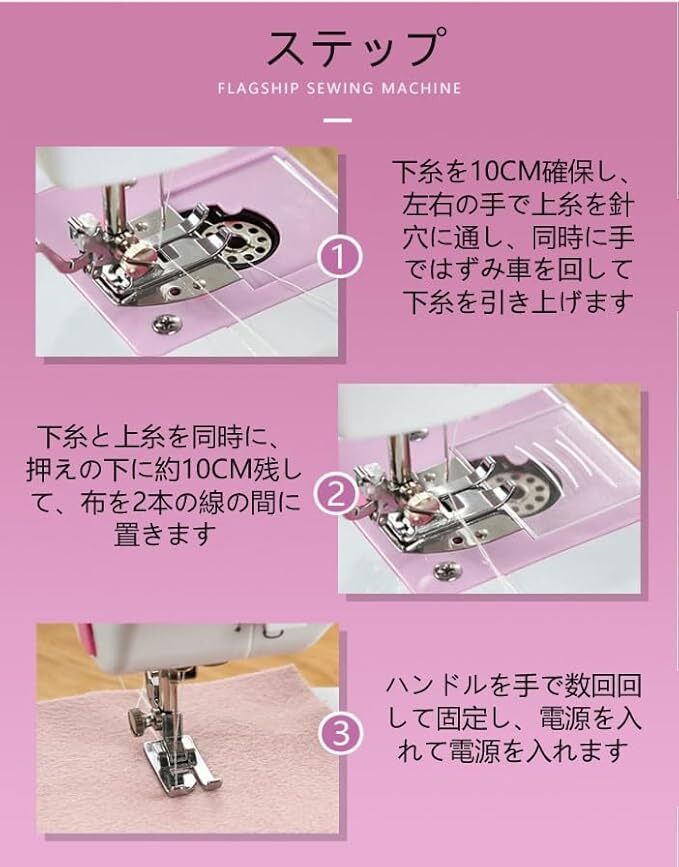 ステップ

FLAGSHIP SEWING MACHINE

1

下糸を10CM確保し、左右の手で上糸を針穴に通し、同時に手ではずみ車を回して下糸を引き上げます

下糸と上糸を同時に、押えの下に約10CM残して、布を2本の線の間に置きます

2

3

ハンドルを手で数回回して固定し、電源を入れて電源を入れます