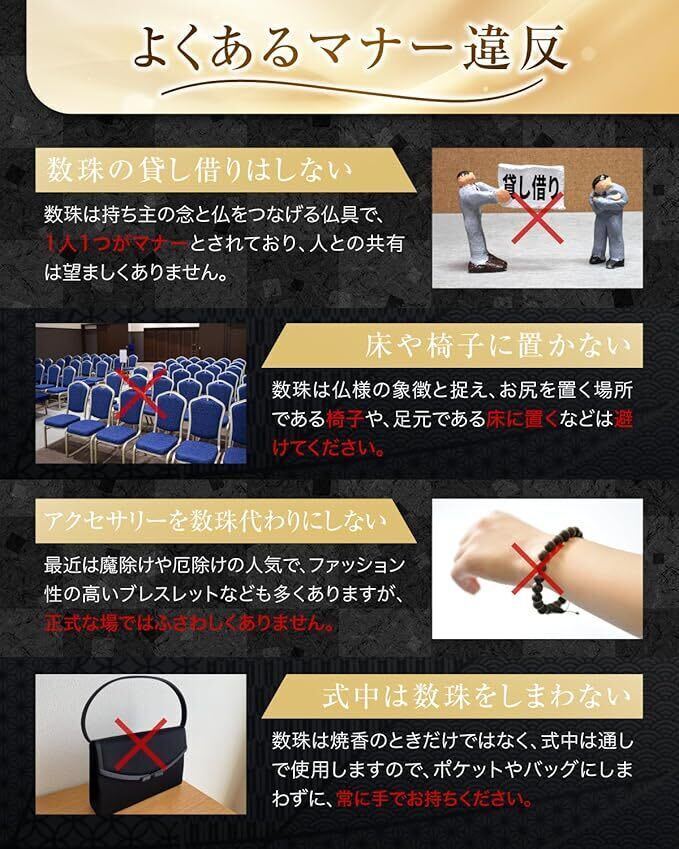 よくあるマナー違反

数珠の貸し借りはしない

数珠は持ち主の念と仏をつなげる仏具で、1人1つがマナーとされており、人との共有は望ましくありません。

貸し借り

床や椅子に置かない

数珠は仏様の象徴と捉え、お尻を置く場所である椅子や、足元である床に置くなどは避けてください。

アクセサリーを数珠代わりにしない

最近は魔除けや厄除けの人気で、ファッション性の高いブレスレットなども多くありますが、正式な場ではふさわしくありません。

式中は数珠をしまわない

数珠は焼香のときだけではなく、式中は通しで使用しますので、ポケットやバッグにしまわずに、常に手でお持ちください。