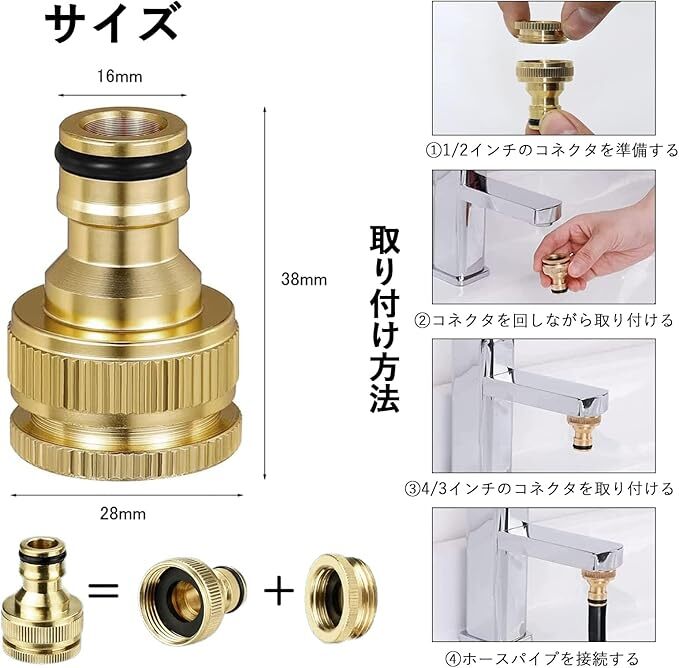 サイズ

16mm

38mm

28mm

=

+

取り付け方法

①1/2インチのコネクタを準備する

②コネクタを回しながら取り付ける

③4/3インチのコネクタを取り付ける

④ホースパイプを接続する