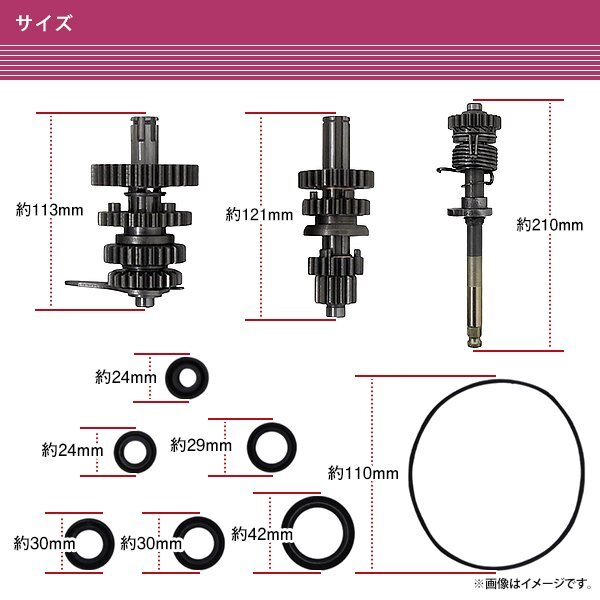 サイズ

約113mm

約121mm

約210mm

約24mm

約24mm

約29mm

約110mm

約30mm

約30mm

約42mm

※画像はイメージです。