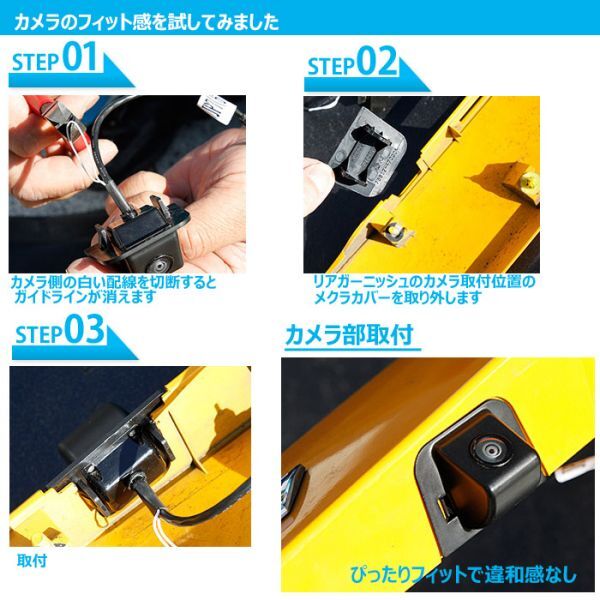 カメラのフィット感を試してみました

STEP01

カメラ側の白い配線を切断するとガイドラインが消えます

STEP02

リアガーニッシュのカメラ取付位置のメクラカバーを取り外します

STEP03

取付

カメラ部取付

ぴったりフィットで違和感なし