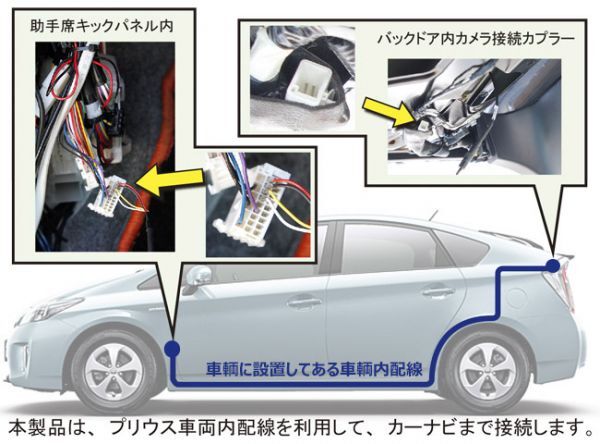 助手席キックパネル内

バックドア内カメラ接続カプラー

車輌に設置してある車輌内配線

本製品は、プリウス車両内配線を利用して、カーナビまで接続します。