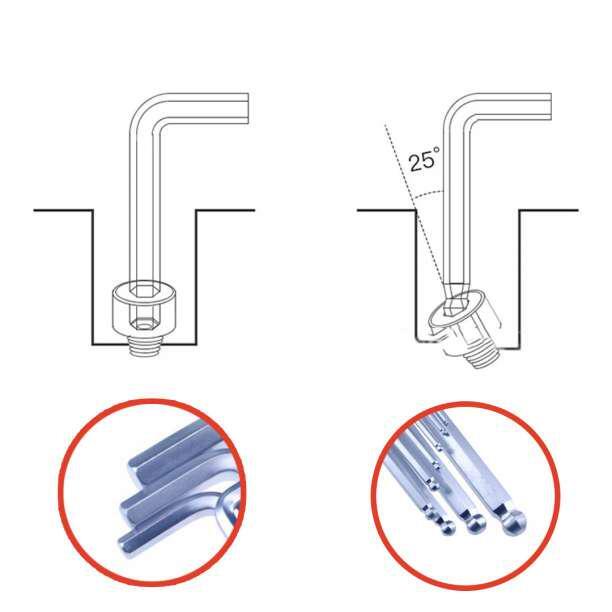 25°