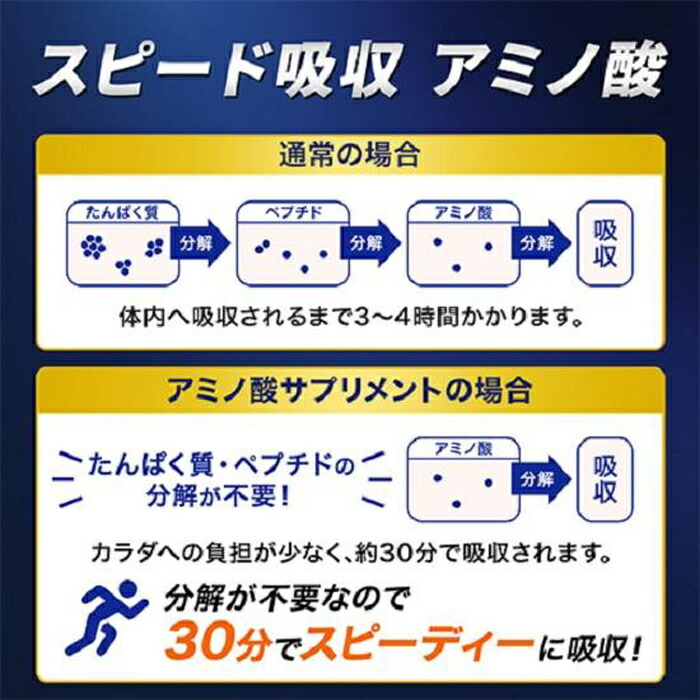 スピード吸収 アミノ酸

通常の場合

たんぱく質

分解

ペプチド

分解

アミノ酸

分解

吸収

体内へ吸収されるまで3〜4時間かかります。

アミノ酸サプリメントの場合

たんぱく質・ペプチドの分解が不要!

アミノ酸

分解

吸収

カラダへの負担が少なく、約30分で吸収されます。

分解が不要なので
30分でスピーディーに吸収!