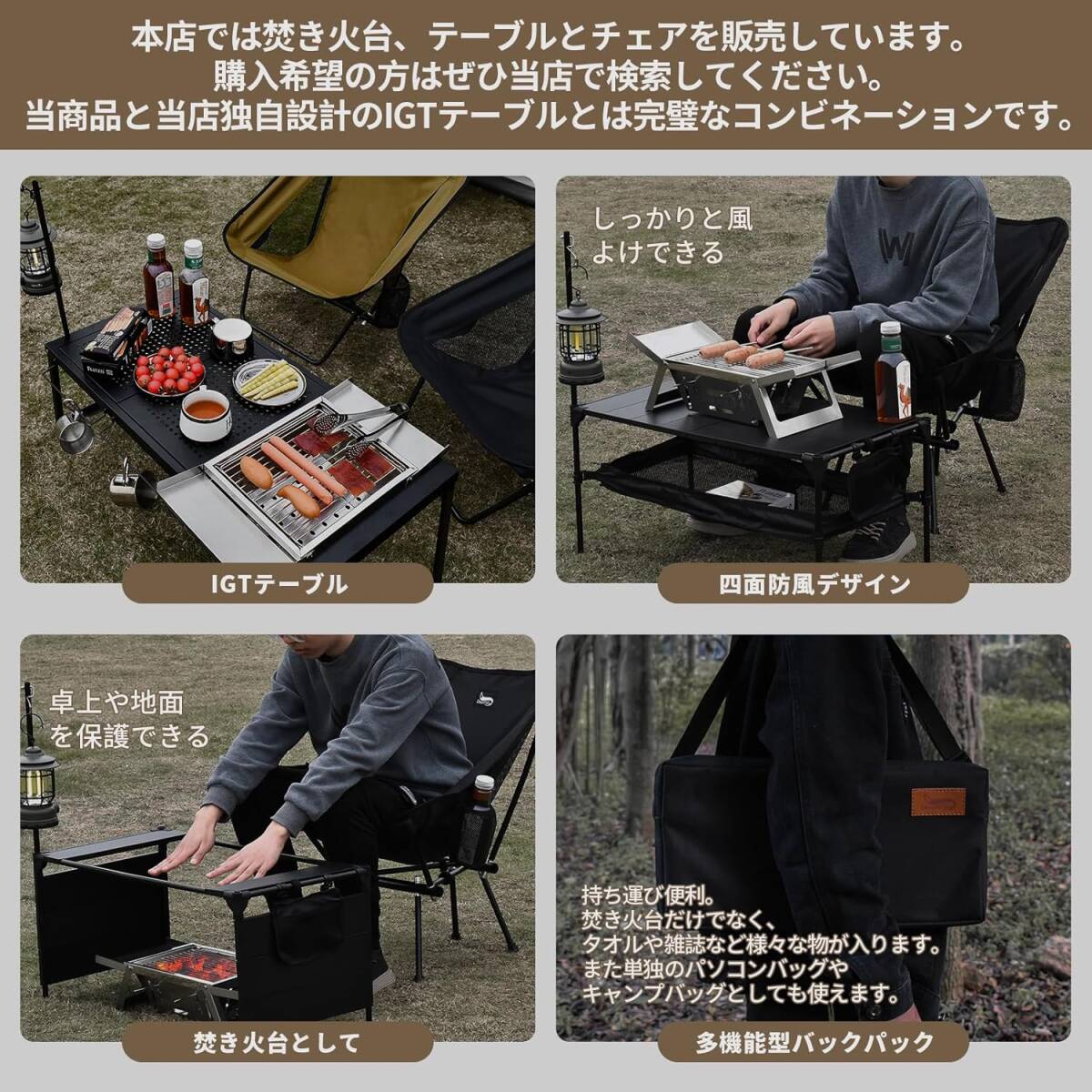 本店では焚き火台、テーブルとチェアを販売しています。
購入希望の方はぜひ当店で検索してください。
当商品と当店独自設計のIGTテーブルとは完璧なコンビネーションです。

IGTテーブル

しっかりと風よけできる

四面防風デザイン

卓上や地面を保護できる

焚き火台として

持ち運び便利。
焚き火台だけでなく、
タオルや雑誌など様々な物が入ります。
また単独のパソコンバッグや
キャンプバッグとしても使えます。

多機能型バックパック