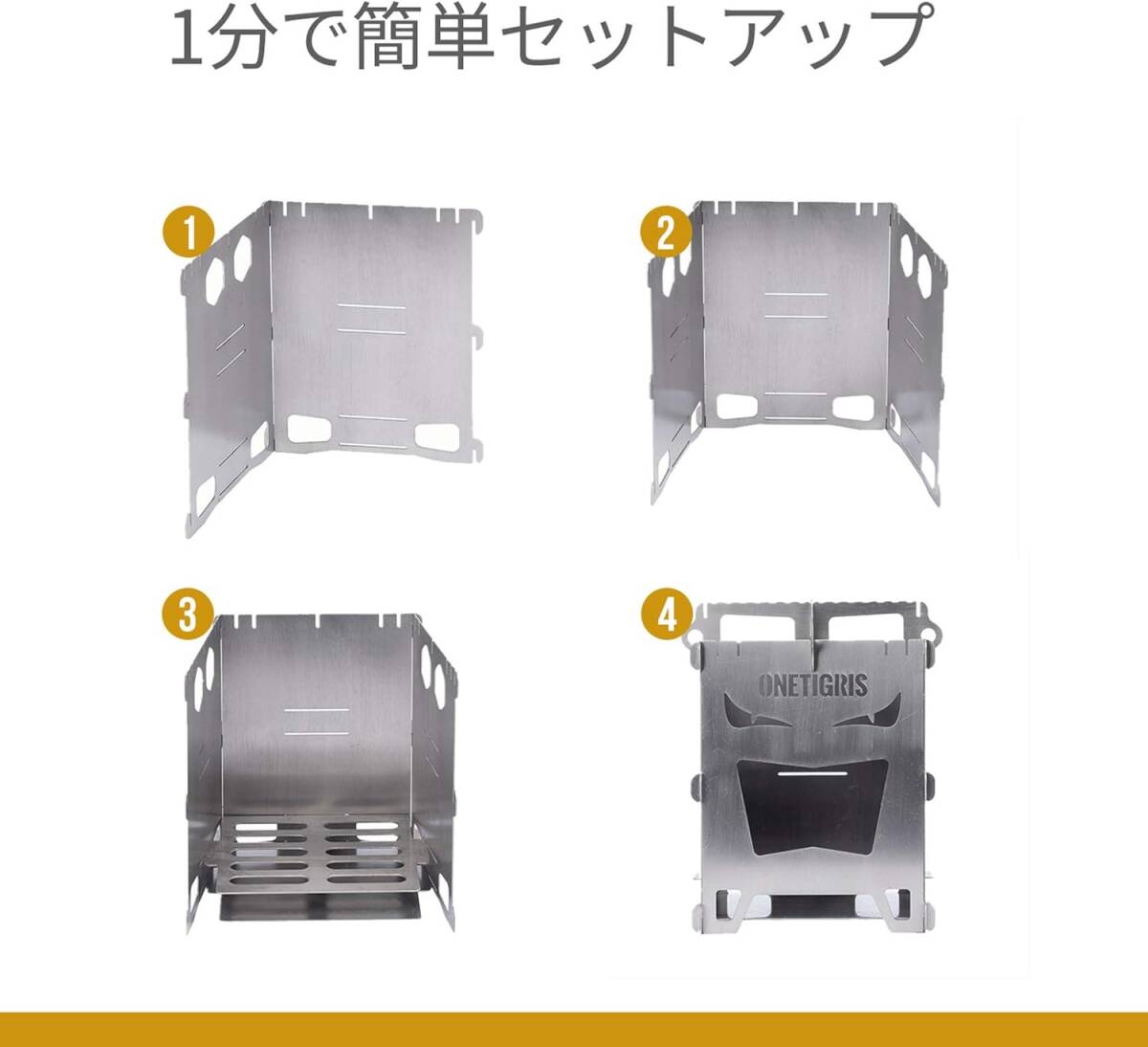 1分で簡単セットアップ

1

2

3

4

ONETIGRIS