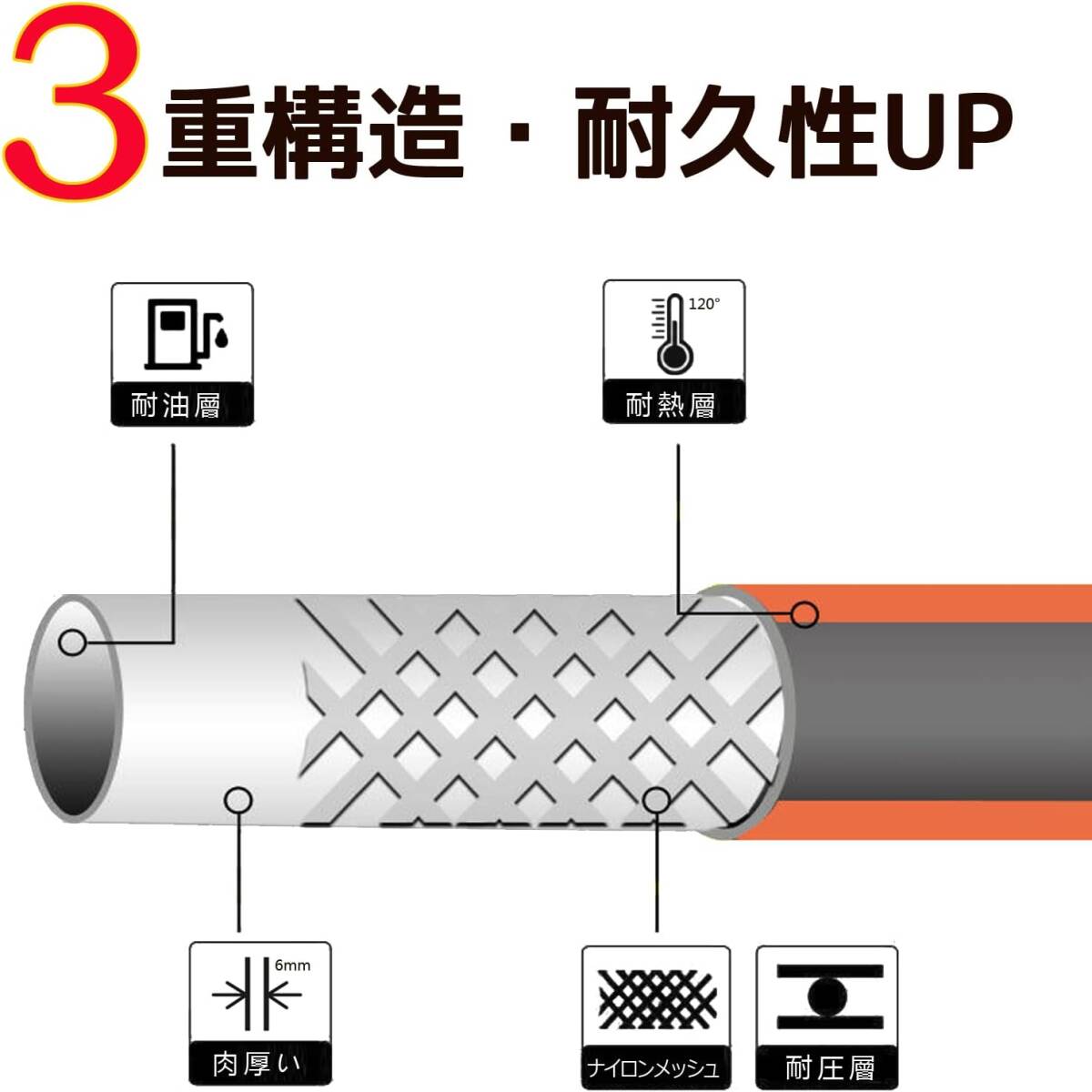 3重構造・耐久性UP

耐油層

120°

耐熱層

6mm

肉厚い

ナイロンメッシュ

耐圧層