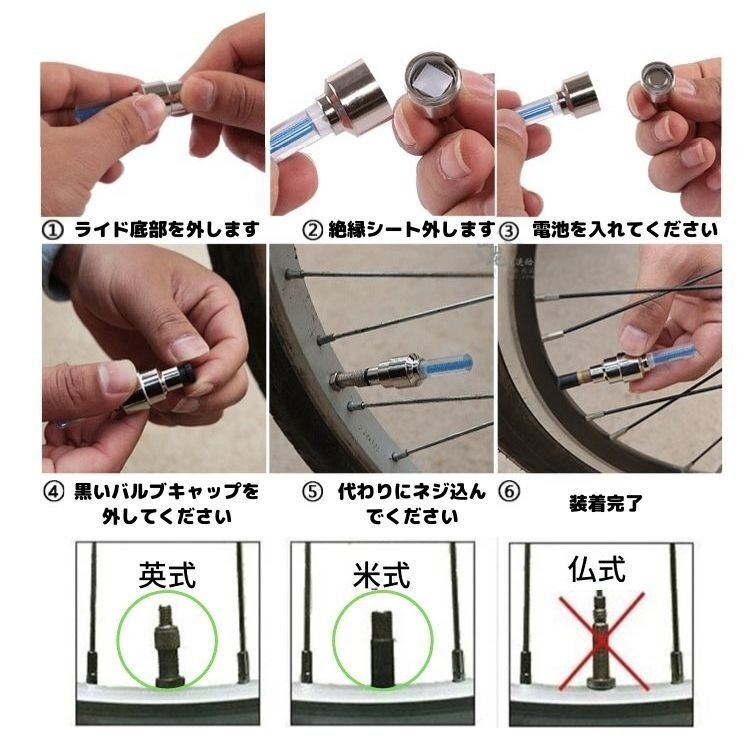 ① ライド底部を外します

② 絶縁シート外します

③ 電池を入れてください

④ 黒いバルブキャップを外してください

⑤ 代わりにネジ込んでください

⑥ 装着完了

英式

米式

仏式