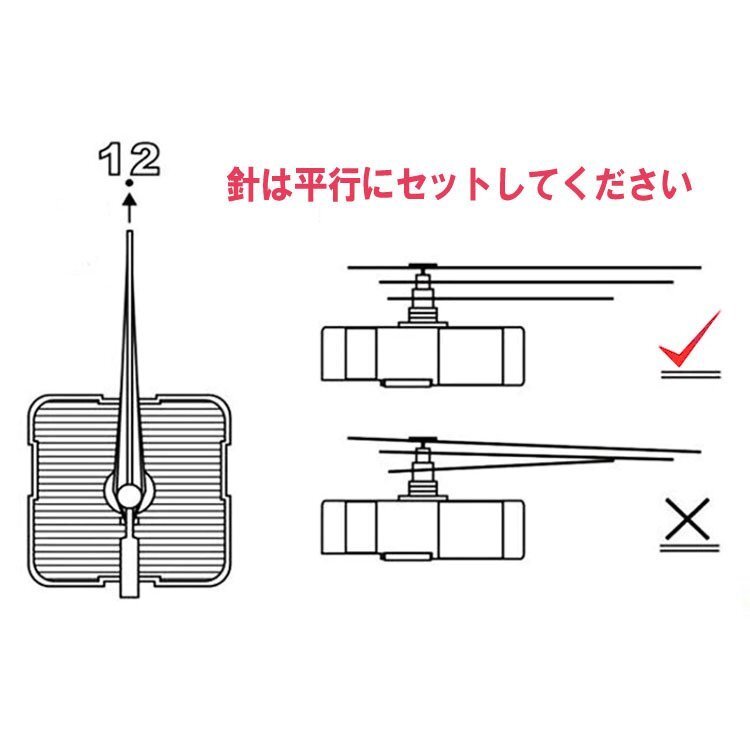 12

針は平行にセットしてください