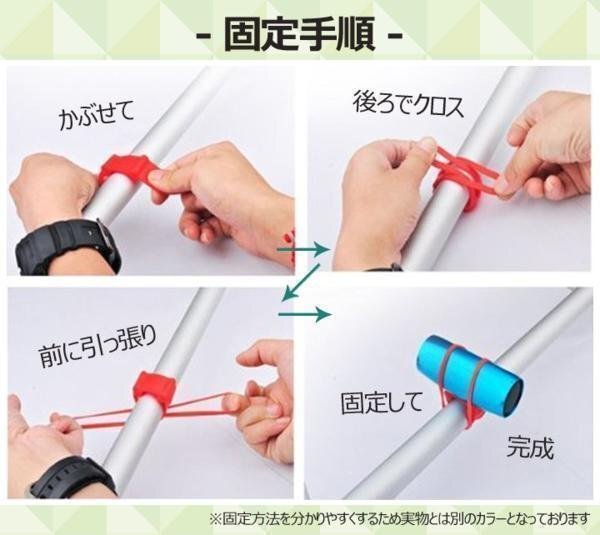 - 固定手順 -

かぶせて

後ろでクロス

前に引っ張り

固定して

完成

※固定方法を分かりやすくするため実物とは別のカラーとなっております