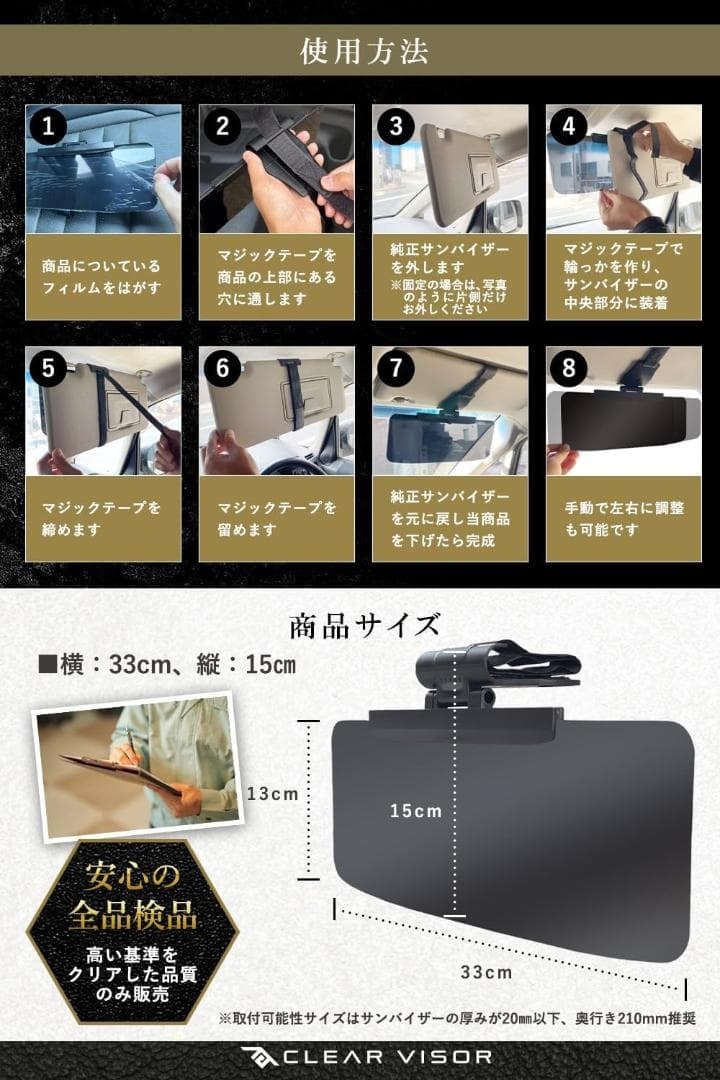 使用方法

1
商品についているフィルムをはがす

2
マジックテープを商品の上部にある穴に通します

3
純正サンバイザーを外します
※固定の場合は、写真のように片側だけお外しください

4
マジックテープで輪っかを作り、サンバイザーの中央部分に装着

5
マジックテープを締めます

6
マジックテープを留めます

7
純正サンバイザーを元に戻し当商品を下げたら完成

8
手動で左右に調整も可能です

商品サイズ

■横：33cm、縦：15㎝

13cm

15cm

33cm

安心の全品検品
高い基準をクリアした品質のみ販売

※取付可能性サイズはサンバイザーの厚みが20㎜以下、奥行き210mm推奨

CLEAR VISOR