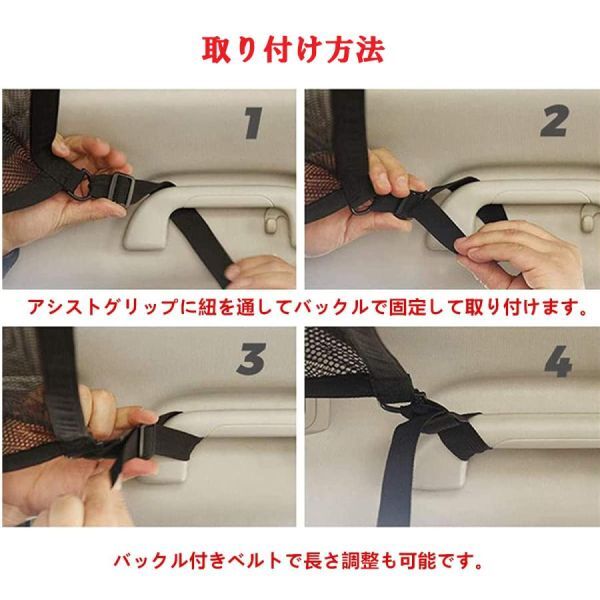 取り付け方法

1

2

アシストグリップに紐を通してバックルで固定して取り付けます。

3

4

バックル付きベルトで長さ調整も可能です。