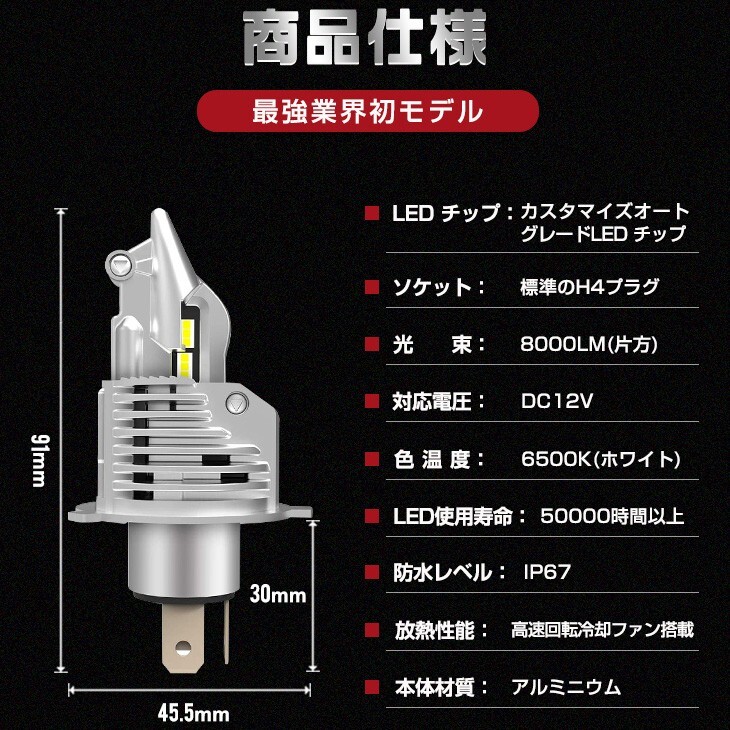 商品仕様

最強業界初モデル

91mm

30mm

45.5mm

LED チップ：カスタマイズオートグレードLED チップ

ソケット： 標準のH4プラグ

光　束： 8000LM(片方)

対応電圧： DC12V

色 温 度： 6500K(ホワイト)

LED使用寿命： 50000時間以上

防水レベル： IP67

放熱性能： 高速回転冷却ファン搭載

本体材質： アルミニウム