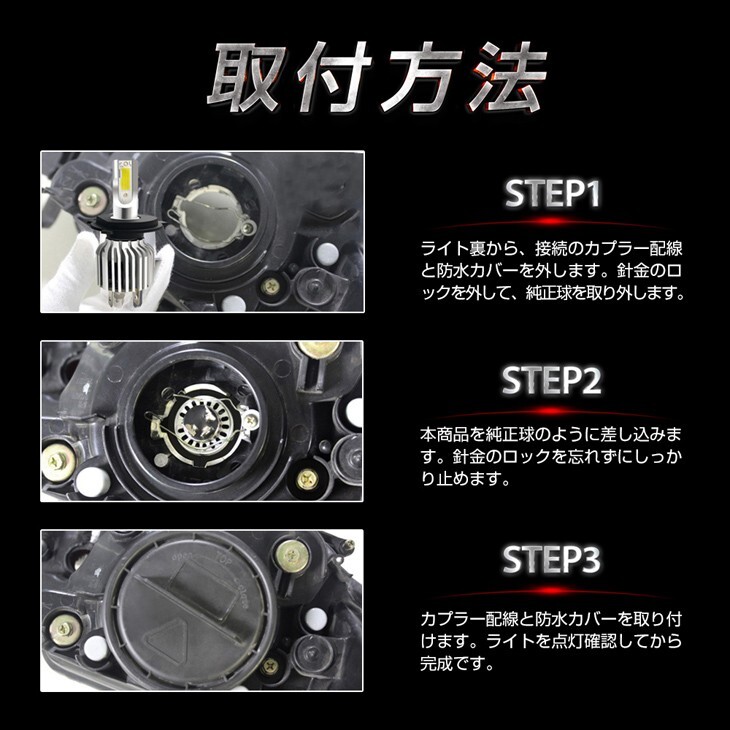 取付方法

STEP1

ライト裏から、接続のカプラー配線と防水カバーを外します。針金のロックを外して、純正球を取り外します。

STEP2

本商品を純正球のように差し込みます。針金のロックを忘れずにしっかり止めます。

STEP3

カプラー配線と防水カバーを取り付けます。ライトを点灯確認してから完成です。