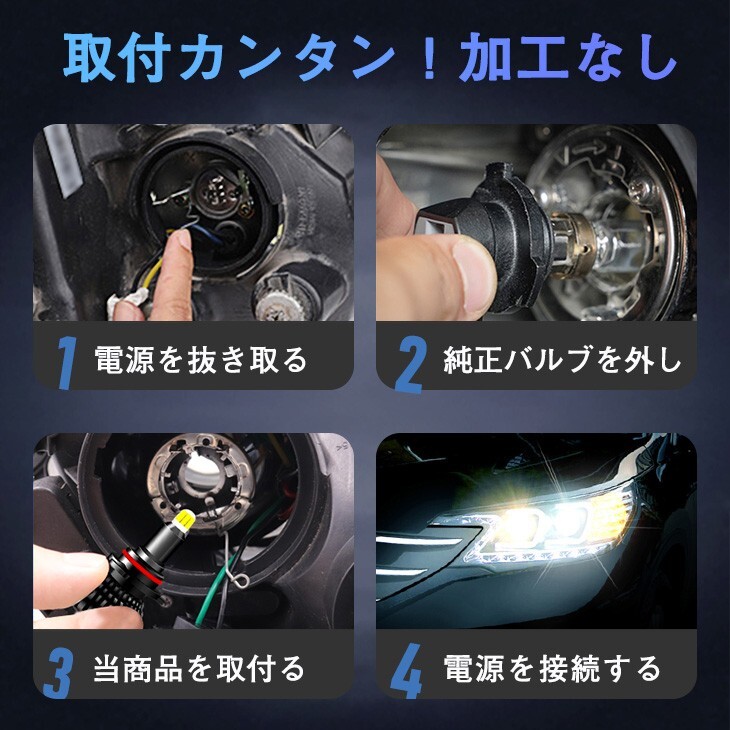 取付カンタン！加工なし

1 電源を抜き取る

2 純正バルブを外し

3 当商品を取付る

4 電源を接続する