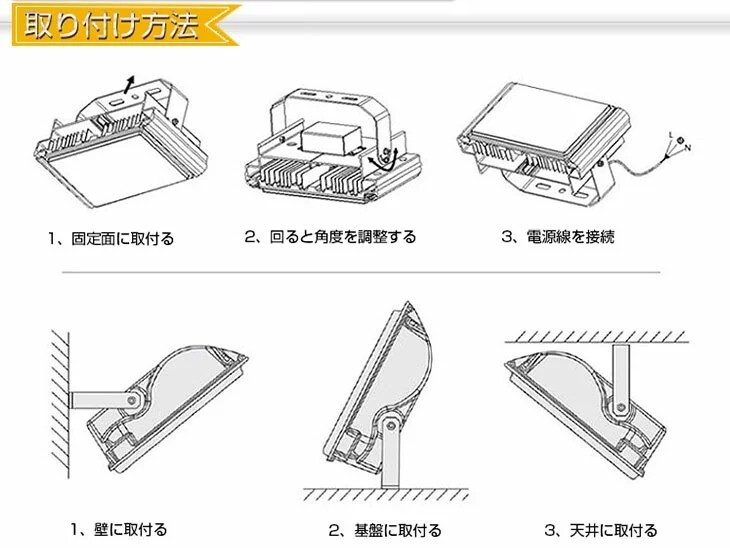 取り付け方法

L
N

1、固定面に取付る

2、回ると角度を調整する

3、電源線を接続

1、壁に取付る

2、基盤に取付る

3、天井に取付る