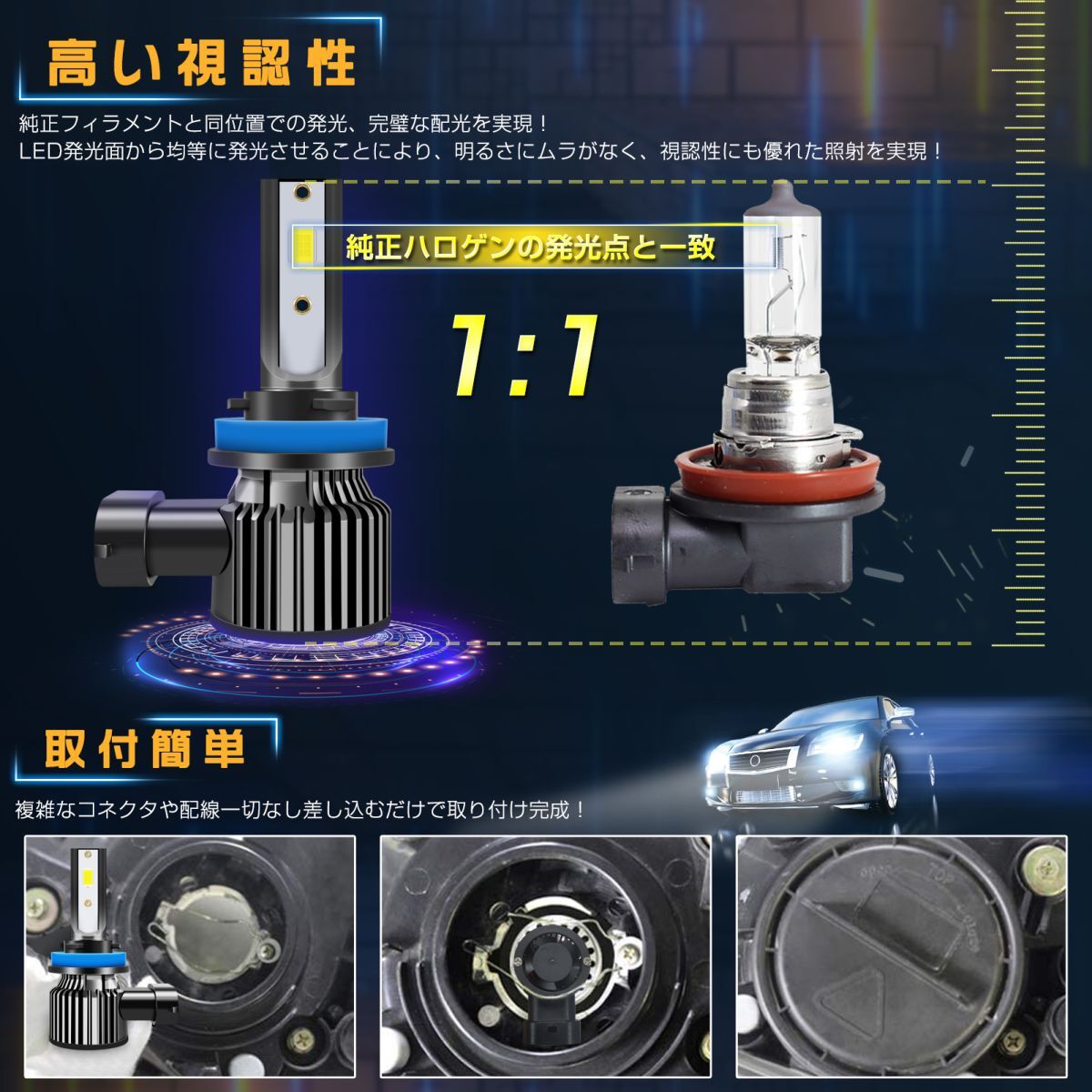 高い視認性

純正フィラメントと同位置での発光、完璧な配光を実現！
LED発光面から均等に発光させることにより、明るさにムラがなく、視認性にも優れた照射を実現！

純正ハロゲンの発光点と一致

1:1

取付簡単

複雑なコネクタや配線一切なし差し込むだけで取り付け完成！

open TOP close