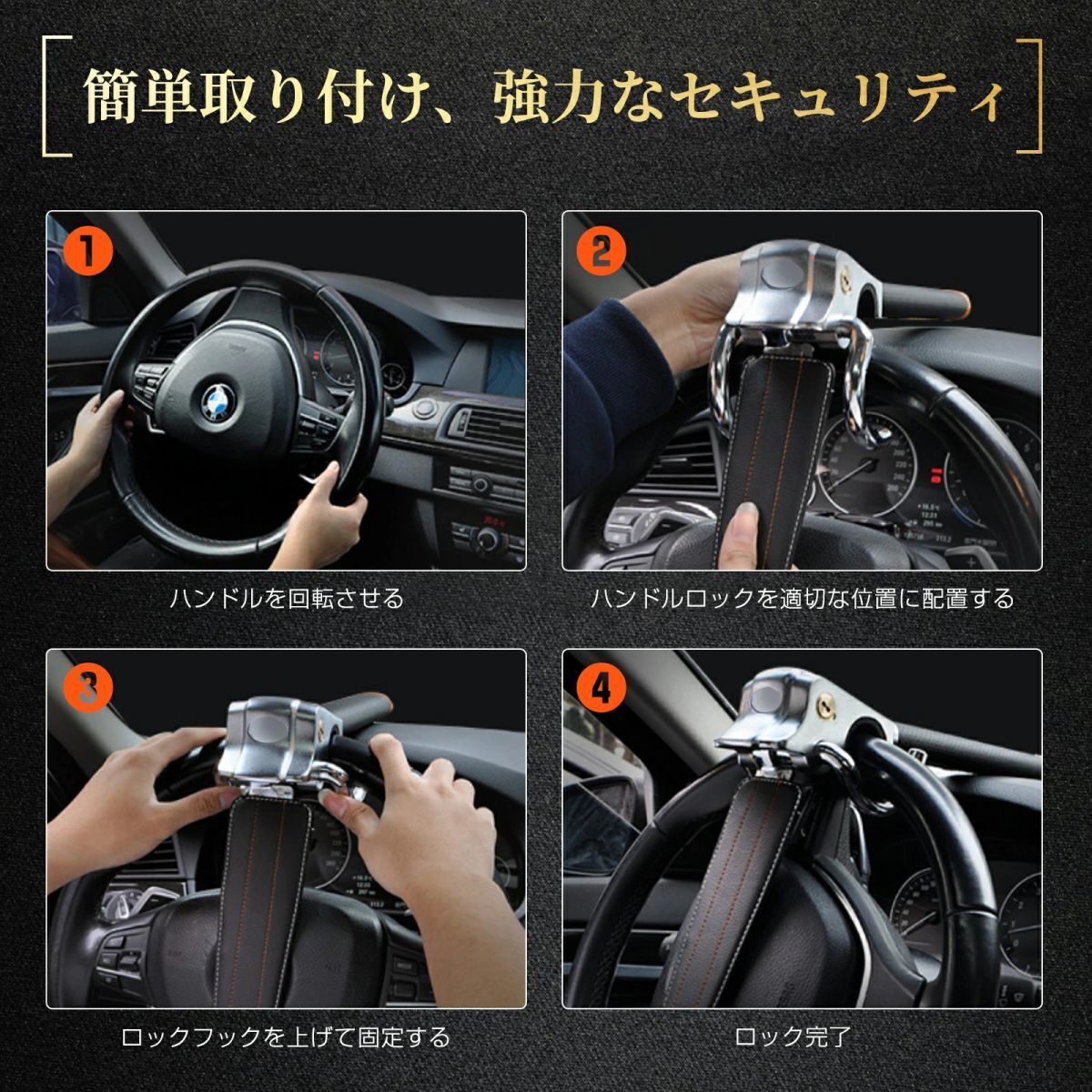 簡単取り付け、強力なセキュリティ

1

ハンドルを回転させる

2

ハンドルロックを適切な位置に配置する

3

ロックフックを上げて固定する

4

ロック完了