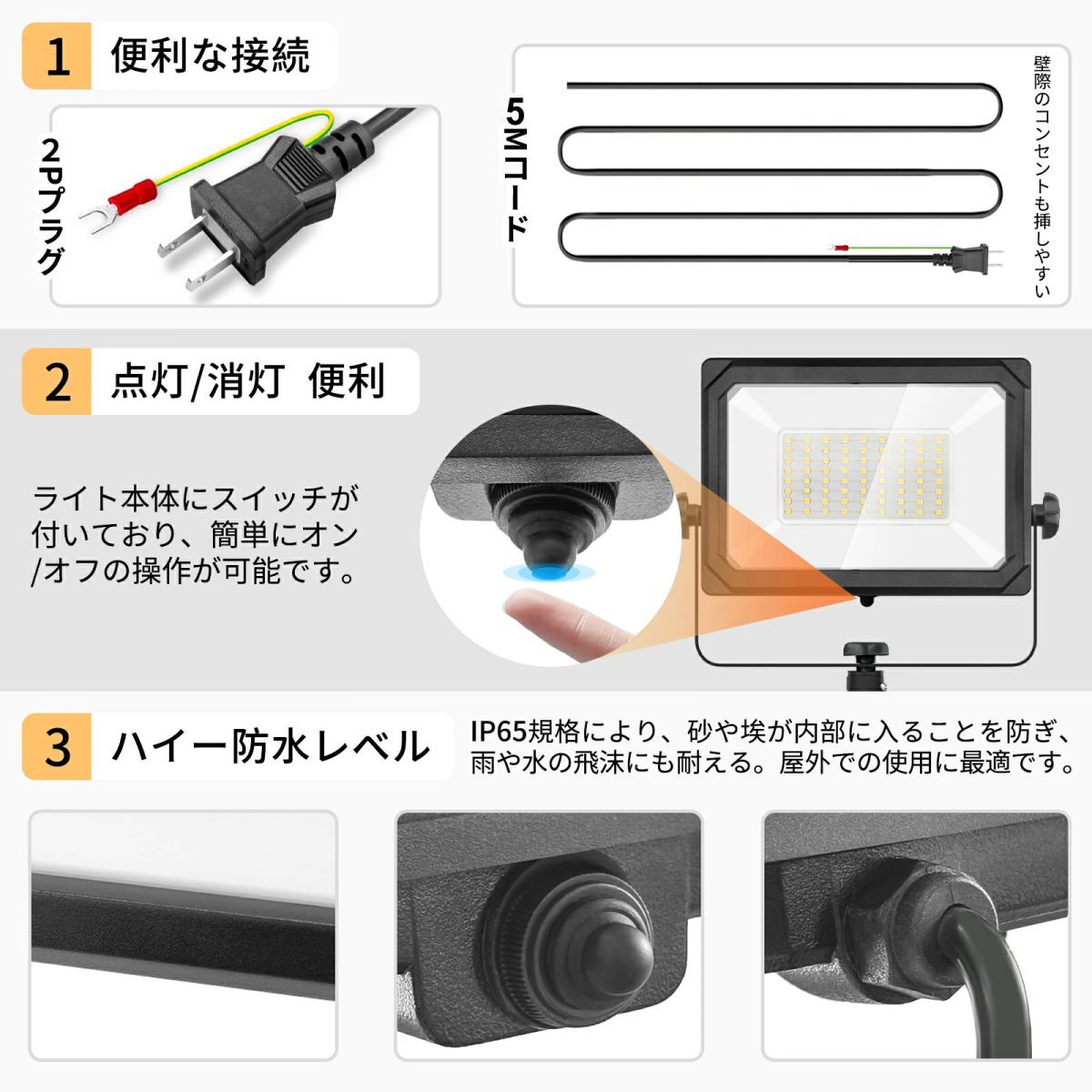 1 便利な接続

2Pプラグ

5Mコード

壁際のコンセントも挿しやすい

2 点灯/消灯 便利

ライト本体にスイッチが付いており、簡単にオン/オフの操作が可能です。

3 ハイー防水レベル

IP65規格により、砂や埃が内部に入ることを防ぎ、雨や水の飛沫にも耐える。屋外での使用に最適です。