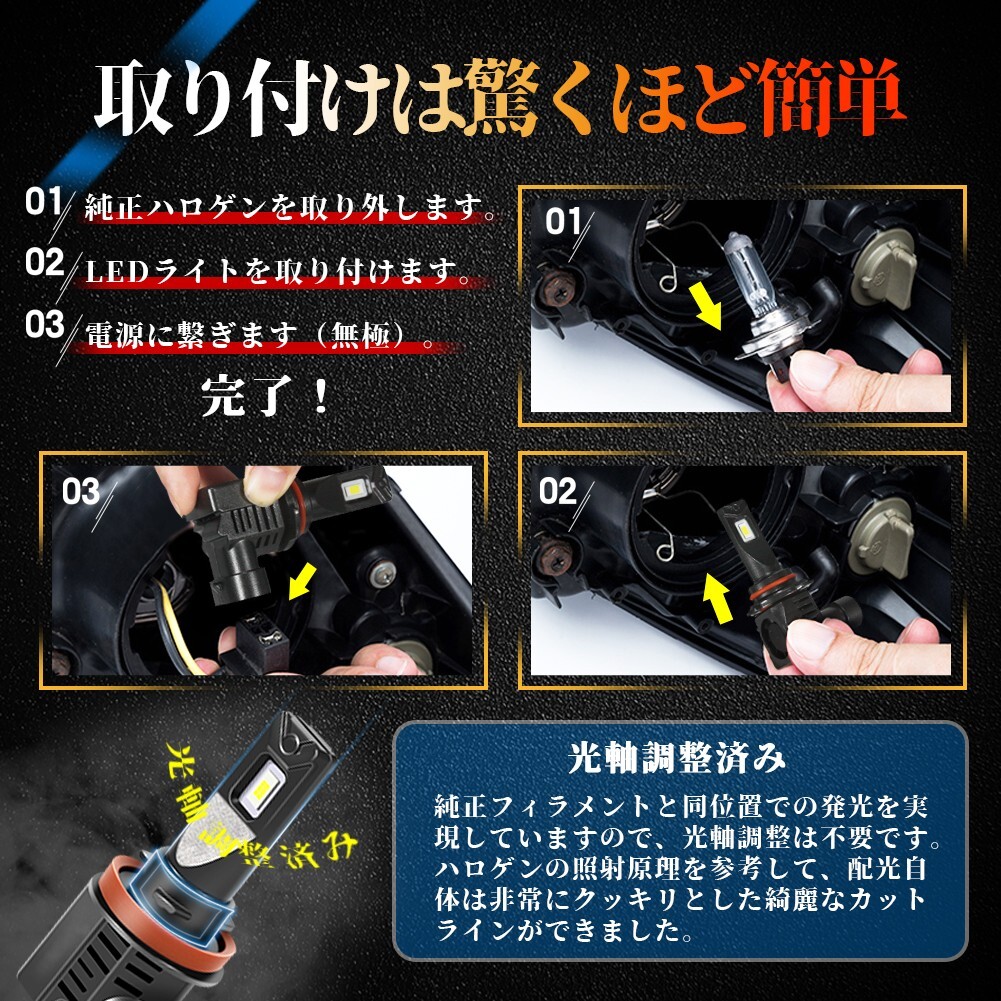 取り付けは驚くほど簡単

01 純正ハロゲンを取り外します。
02 LEDライトを取り付けます。
03 電源に繋ぎます（無極）。

完了！

01

03

02

光軸調整済み

光軸調整済み

純正フィラメントと同位置での発光を実現していますので、光軸調整は不要です。ハロゲンの照射原理を参考して、配光自体は非常にクッキリとした綺麗なカットラインができました。