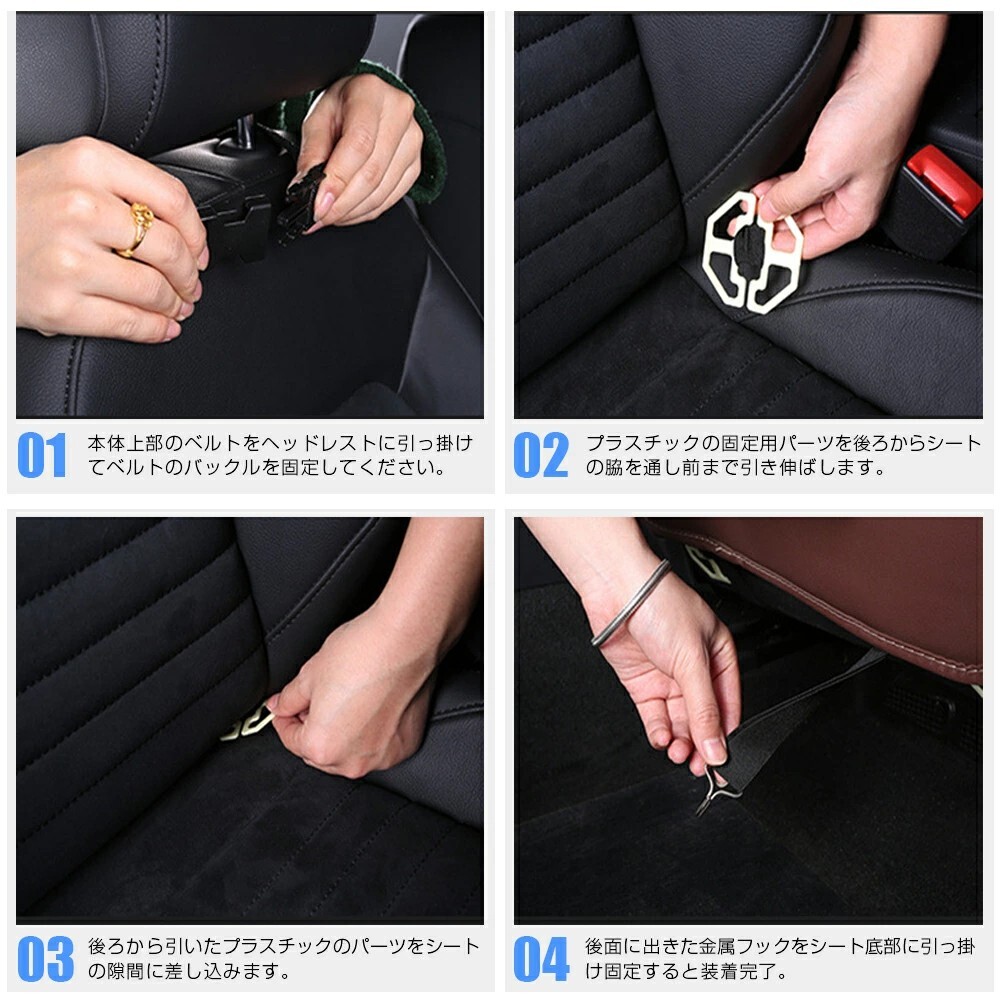 01 本体上部のベルトをヘッドレストに引っ掛けてベルトのバックルを固定してください。

02 プラスチックの固定用パーツを後ろからシートの脇を通し前まで引き伸ばします。

03 後ろから引いたプラスチックのパーツをシートの隙間に差し込みます。

04 後面に出きた金属フックをシート底部に引っ掛け固定すると装着完了。