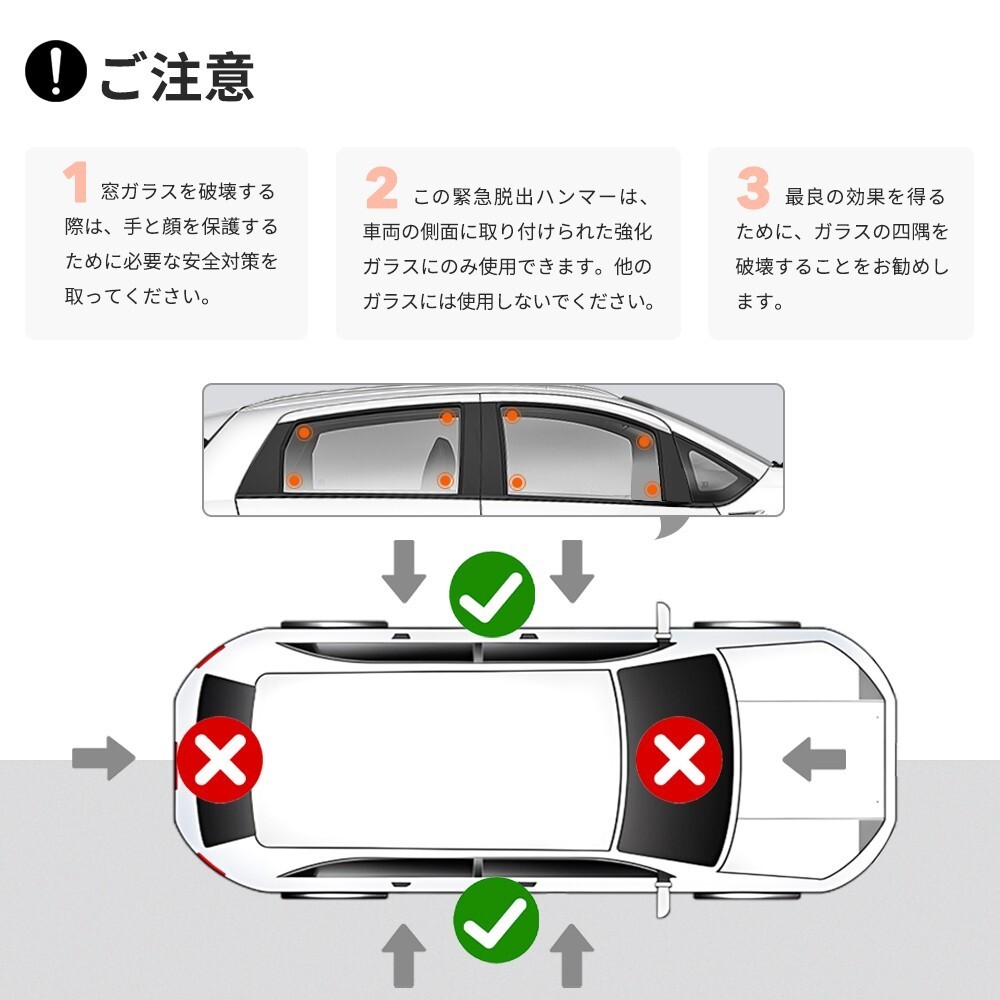 ご注意

1 窓ガラスを破壊する際は、手と顔を保護するために必要な安全対策を取ってください。

2 この緊急脱出ハンマーは、車両の側面に取り付けられた強化ガラスにのみ使用できます。他のガラスには使用しないでください。

3 最良の効果を得るために、ガラスの四隅を破壊することをお勧めします。