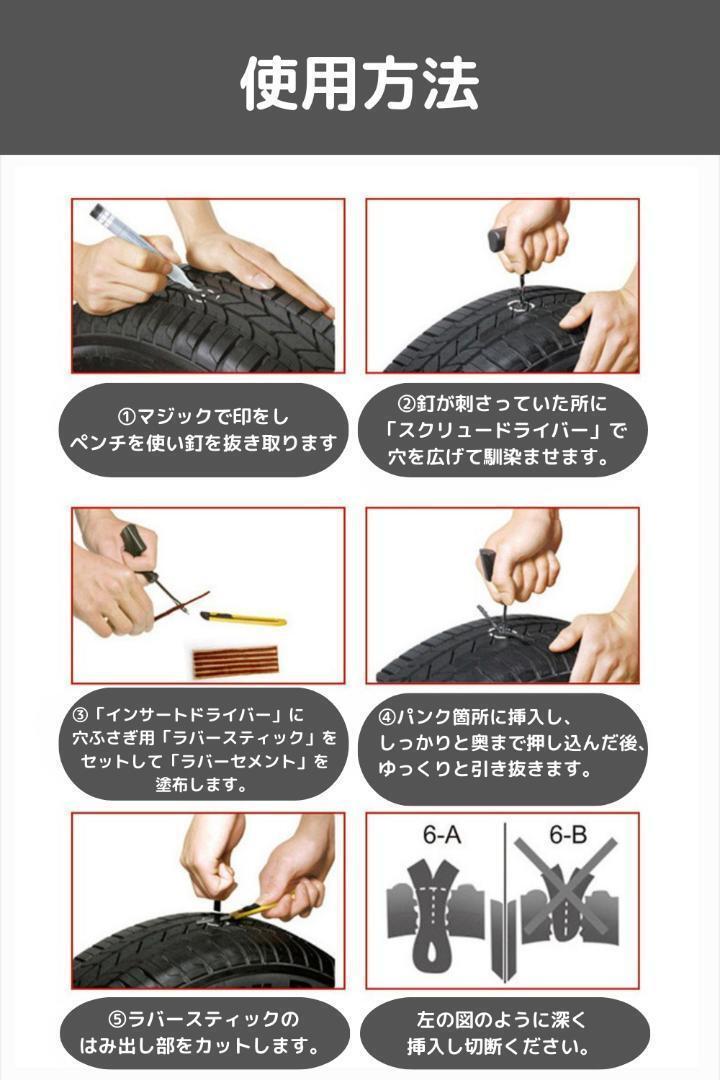 使用方法

①マジックで印をし
ペンチを使い釘を抜き取ります

②釘が刺さっていた所に
「スクリュードライバー」で
穴を広げて馴染ませます。

③「インサートドライバー」に
穴ふさぎ用「ラバースティック」を
セットして「ラバーセメント」を
塗布します。

④パンク箇所に挿入し、
しっかりと奥まで押し込んだ後、
ゆっくりと引き抜きます。

⑤ラバースティックの
はみ出し部をカットします。

6-A

6-B

左の図のように深く
挿入し切断ください。