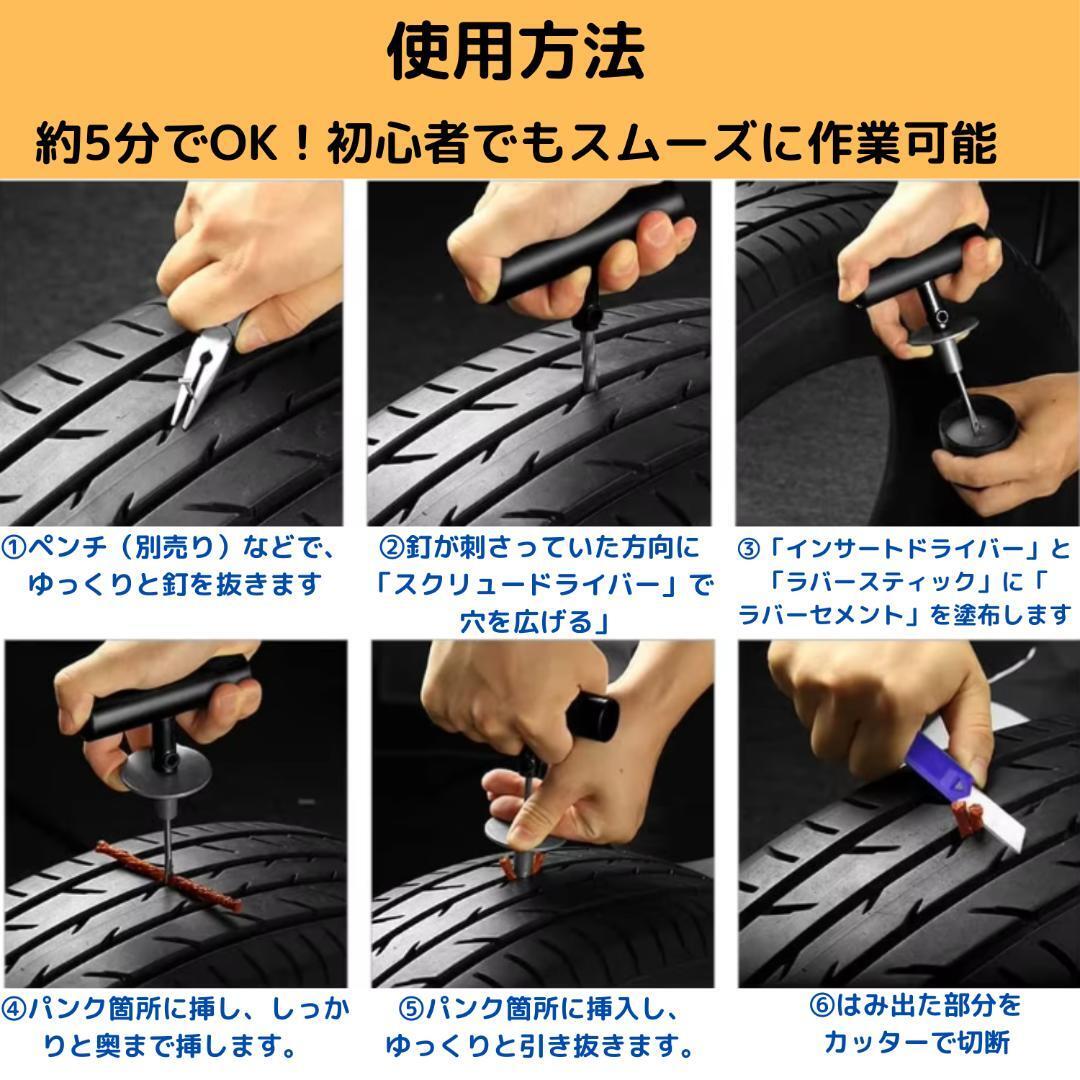 使用方法

約5分でOK！初心者でもスムーズに作業可能

①ペンチ（別売り）などで、ゆっくりと釘を抜きます

②釘が刺さっていた方向に「スクリュードライバー」で穴を広げる」

③「インサートドライバー」と「ラバースティック」に「ラバーセメント」を塗布します

④パンク箇所に挿し、しっかりと奥まで挿します。

⑤パンク箇所に挿入し、ゆっくりと引き抜きます。

⑥はみ出た部分をカッターで切断