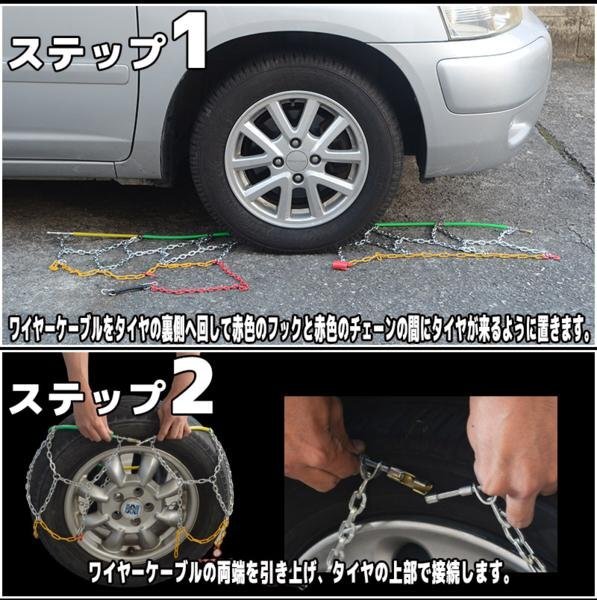 ステップ1

ワイヤーケーブルをタイヤの裏側へ回して赤色のフックと赤色のチェーンの間にタイヤが来るように置きます。

ステップ2

ワイヤーケーブルの両端を引き上げ、タイヤの上部で接続します。