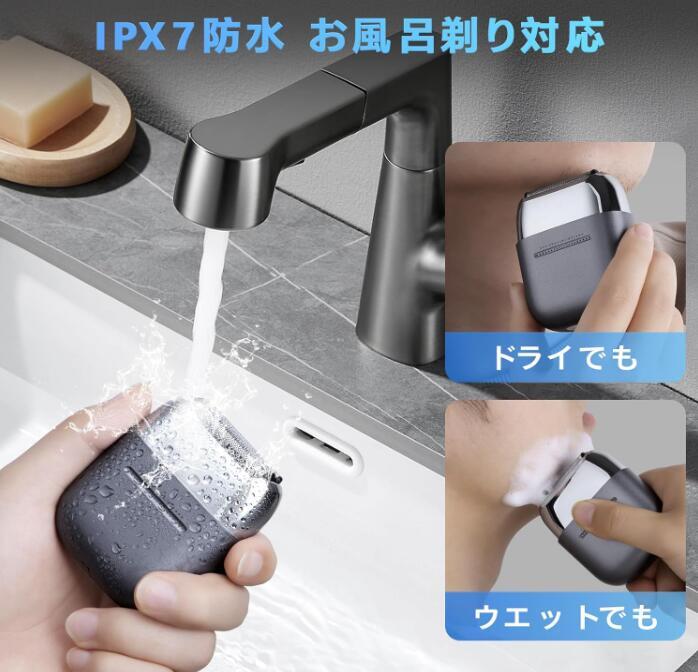 IPX7防水 お風呂剃り対応

ドライでも

ウエットでも