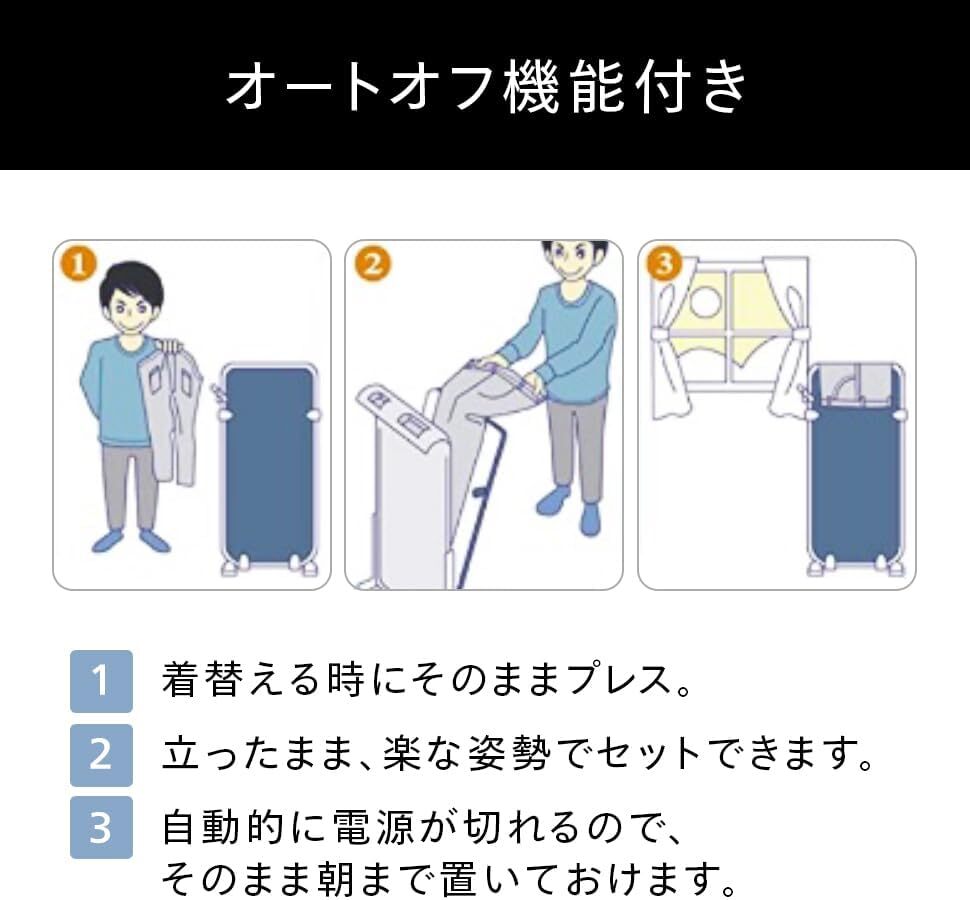 オートオフ機能付き

1
2
3

1 着替える時にそのままプレス。

2 立ったまま、楽な姿勢でセットできます。

3 自動的に電源が切れるので、そのまま朝まで置いておけます。