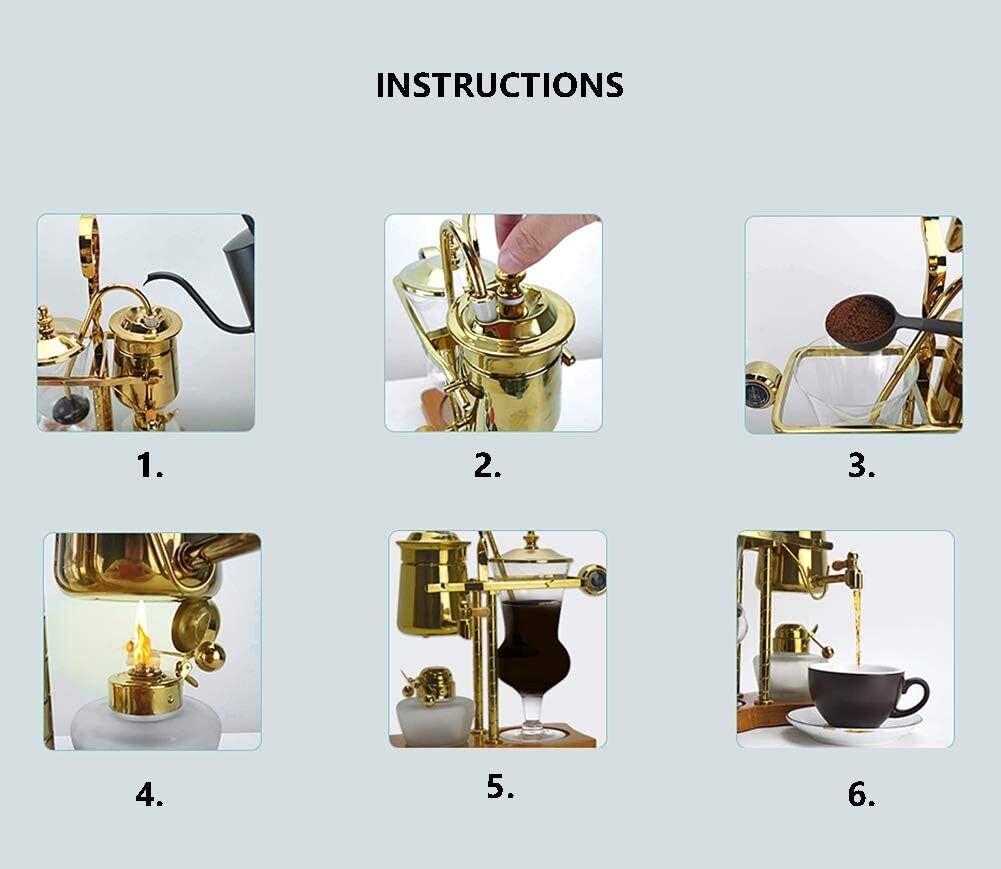 INSTRUCTIONS

1.

2.

3.

4.

5.

6.