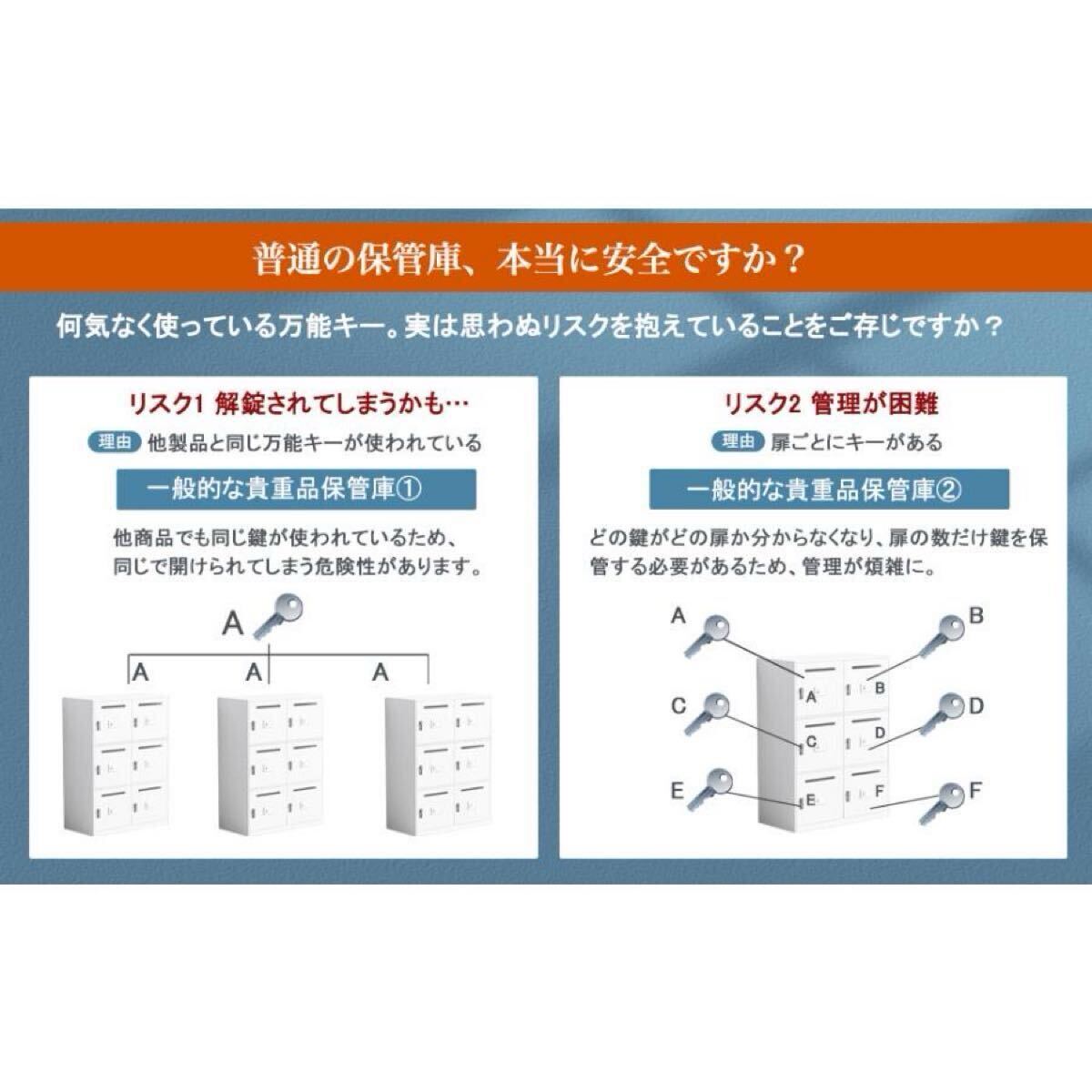 普通の保管庫、本当に安全ですか？

何気なく使っている万能キー。実は思わぬリスクを抱えていることをご存じですか？

リスク1 解錠されてしまうかも…

理由 他製品と同じ万能キーが使われている

一般的な貴重品保管庫①

他商品でも同じ鍵が使われているため、同じで開けられてしまう危険性があります。

A

A A A

リスク2 管理が困難

理由 扉ごとにキーがある

一般的な貴重品保管庫②

どの鍵がどの扉か分からなくなり、扉の数だけ鍵を保管する必要があるため、管理が煩雑に。

A B

A B

C D

C D

E F

E F