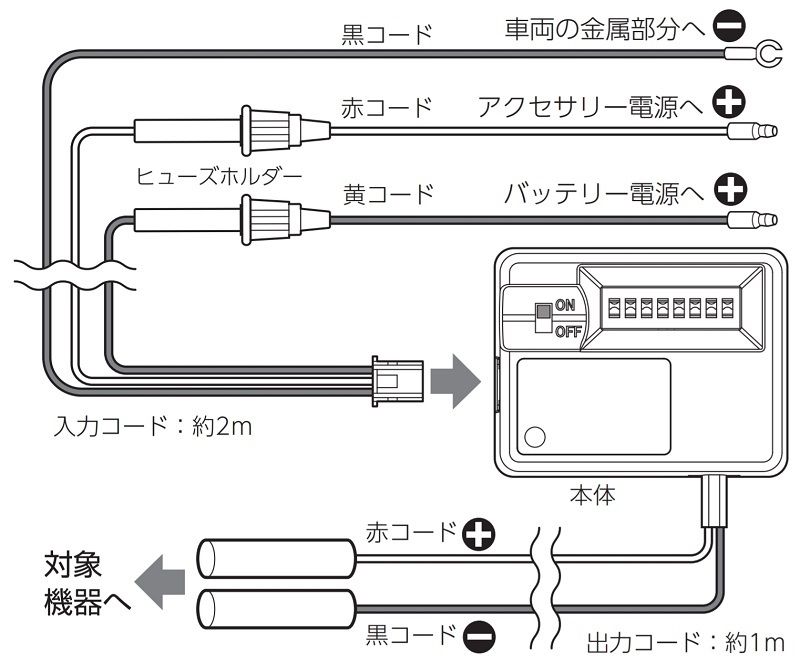 黒コード
車両の金属部分へ −
赤コード
アクセサリー電源へ +
ヒューズホルダー
黄コード
バッテリー電源へ +
ON
OFF
入力コード：約2m
本体
赤コード +
対象機器へ
黒コード −
出力コード：約1m