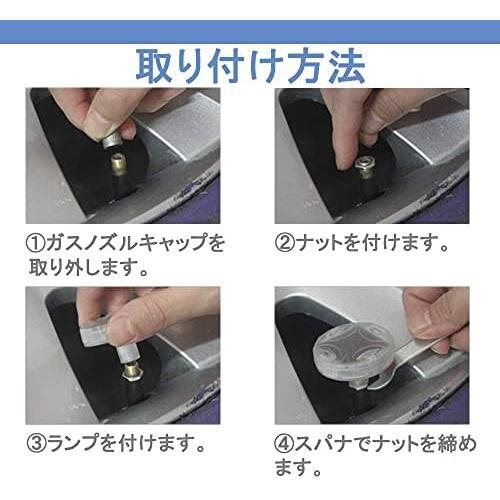 取り付け方法

①ガスノズルキャップを取り外します。

②ナットを付けます。

③ランプを付けます。

④スパナでナットを締めます。