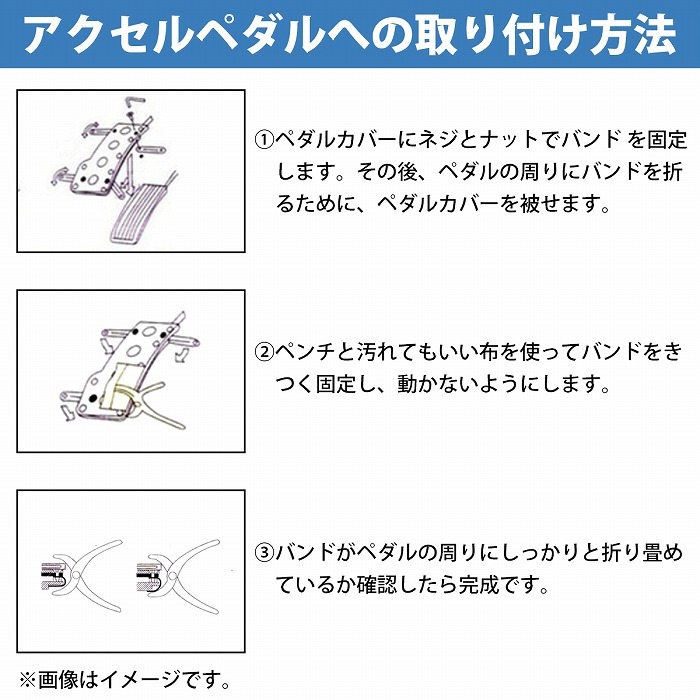 アクセルペダルへの取り付け方法

①ペダルカバーにネジとナットでバンド を固定します。その後、ペダルの周りにバンドを折るために、ペダルカバーを被せます。

②ペンチと汚れてもいい布を使ってバンドをきつく固定し、動かないようにします。

③バンドがペダルの周りにしっかりと折り畳めているか確認したら完成です。

※画像はイメージです。