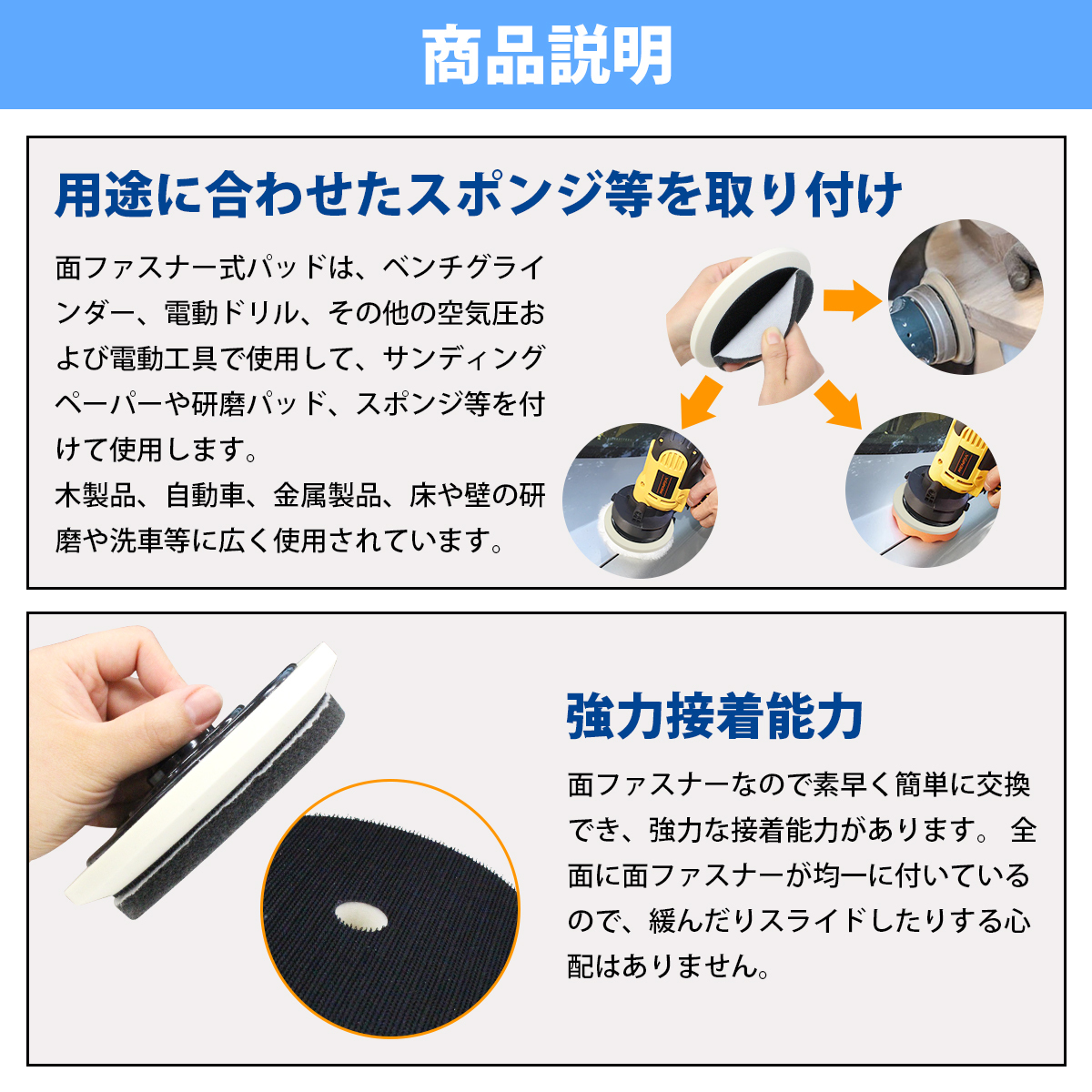 商品説明

用途に合わせたスポンジ等を取り付け

面ファスナー式パッドは、ベンチグラインダー、電動ドリル、その他の空気圧および電動工具で使用して、サンディングペーパーや研磨パッド、スポンジ等を付けて使用します。
木製品、自動車、金属製品、床や壁の研磨や洗車等に広く使用されています。

強力接着能力

面ファスナーなので素早く簡単に交換でき、強力な接着能力があります。 全面に面ファスナーが均一に付いているので、緩んだりスライドしたりする心配はありません。