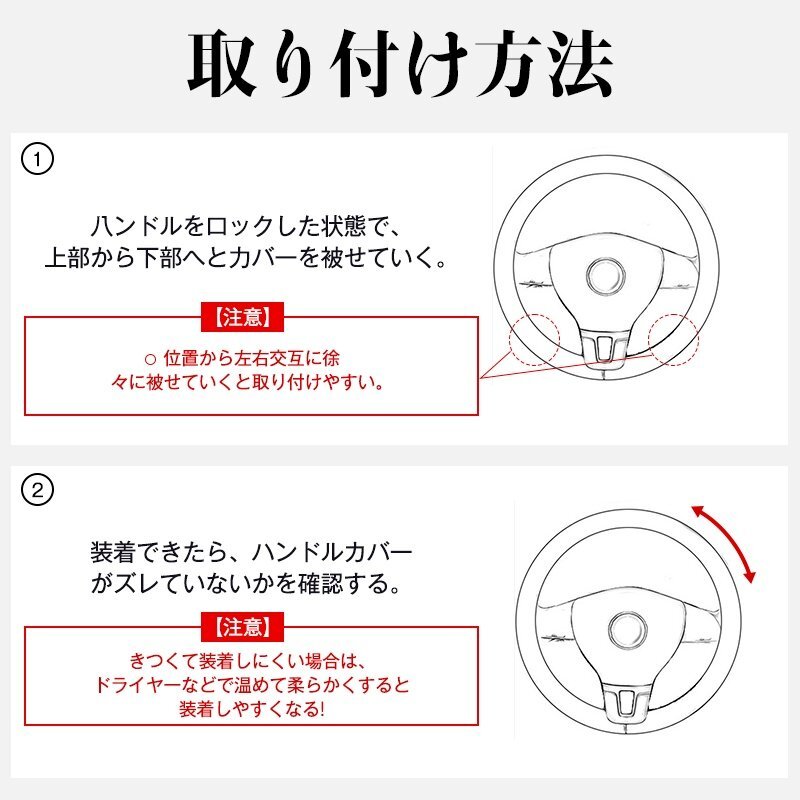 取り付け方法

①

ハンドルをロックした状態で、上部から下部へとカバーを被せていく。

【注意】

○ 位置から左右交互に徐々に被せていくと取り付けやすい。

②

装着できたら、ハンドルカバーがズレていないかを確認する。

【注意】

きつくて装着しにくい場合は、ドライヤーなどで温めて柔らかくすると装着しやすくなる!