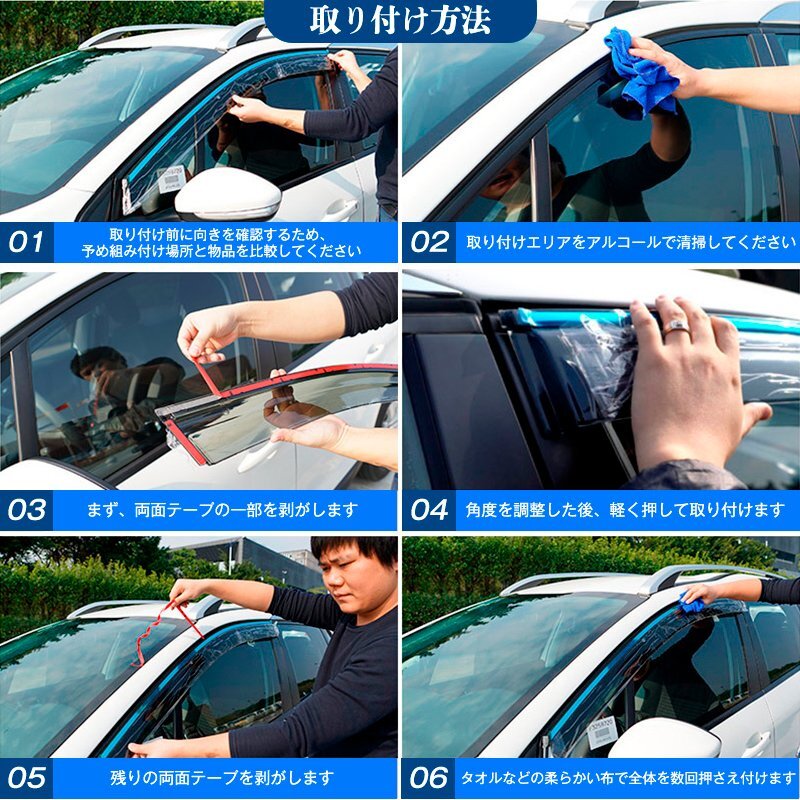 取り付け方法

01 取り付け前に向きを確認するため、予め組み付け場所と物品を比較してください

02 取り付けエリアをアルコールで清掃してください

03 まず、両面テープの一部を剥がします

04 角度を調整した後、軽く押して取り付けます

05 残りの両面テープを剥がします

06 タオルなどの柔らかい布で全体を数回押さえ付けます