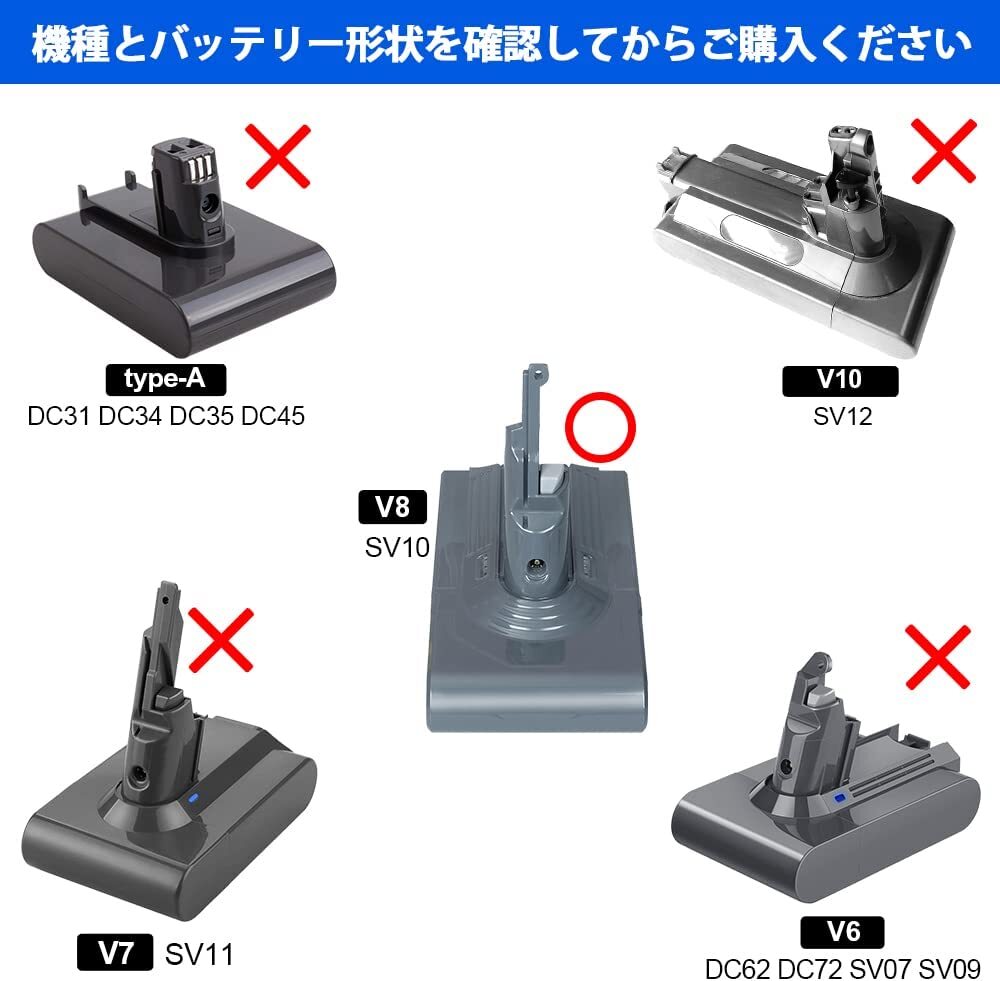 機種とバッテリー形状を確認してからご購入ください

type-A
DC31 DC34 DC35 DC45

V10
SV12

V8
SV10

V7 SV11

V6
DC62 DC72 SV07 SV09